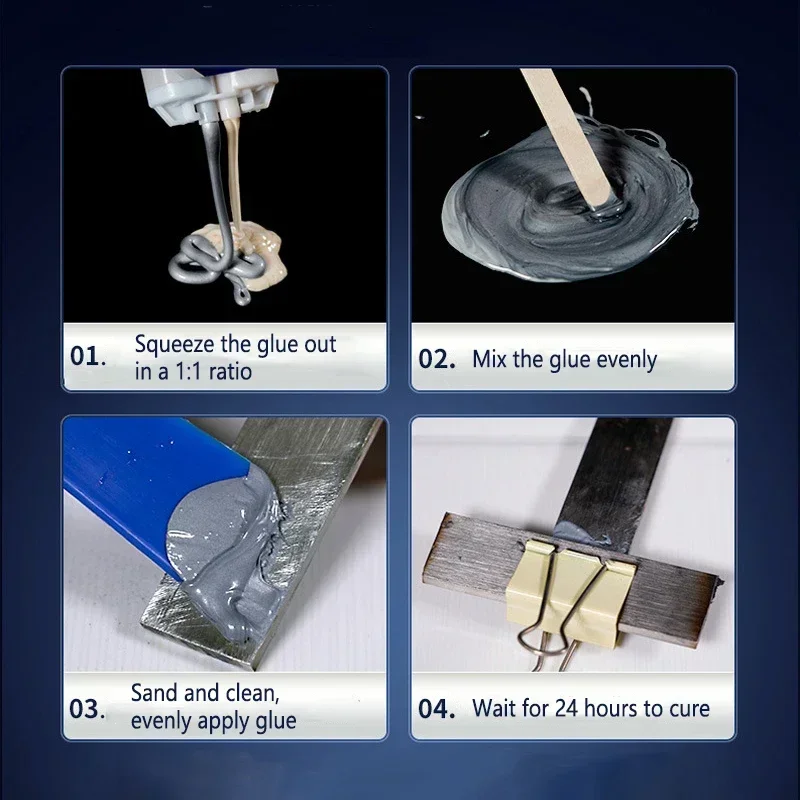 01. Squeeze the glue out in a 1:1 ratio

02. Mix the glue evenly

03. Sand and clean, evenly apply glue

04. Wait for 24 hours to cure