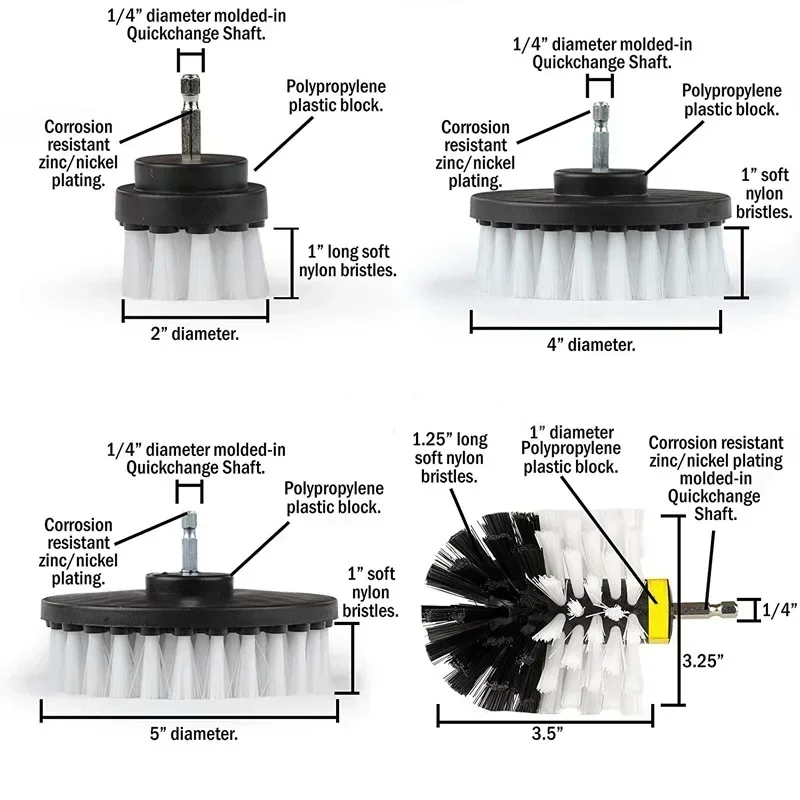 1/4” diameter molded-in Quickchange Shaft.

Polypropylene plastic block.

Corrosion resistant zinc/nickel plating.

1” long soft nylon bristles.

2” diameter.

1/4” diameter molded-in Quickchange Shaft.

Polypropylene plastic block.

Corrosion resistant zinc/nickel plating.

1” soft nylon bristles.

4” diameter.

1/4” diameter molded-in Quickchange Shaft.

Polypropylene plastic block.

Corrosion resistant zinc/nickel plating.

1” soft nylon bristles.

5” diameter.

1.25” long soft nylon bristles.

1” diameter Polypropylene plastic block.

Corrosion resistant zinc/nickel plating molded-in Quickchange Shaft.

1/4”

3.25”

3.5”