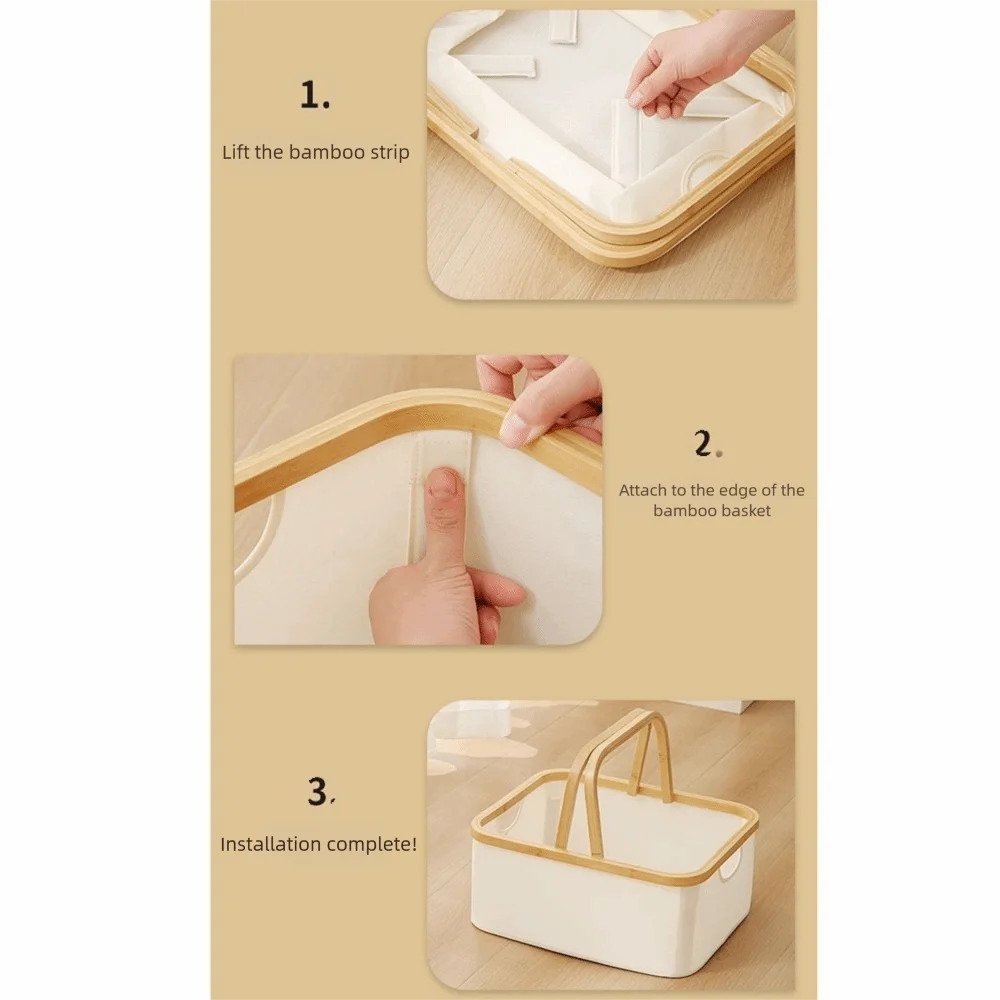 1.

Lift the bamboo strip

2.

Attach to the edge of the bamboo basket

3.

Installation complete!