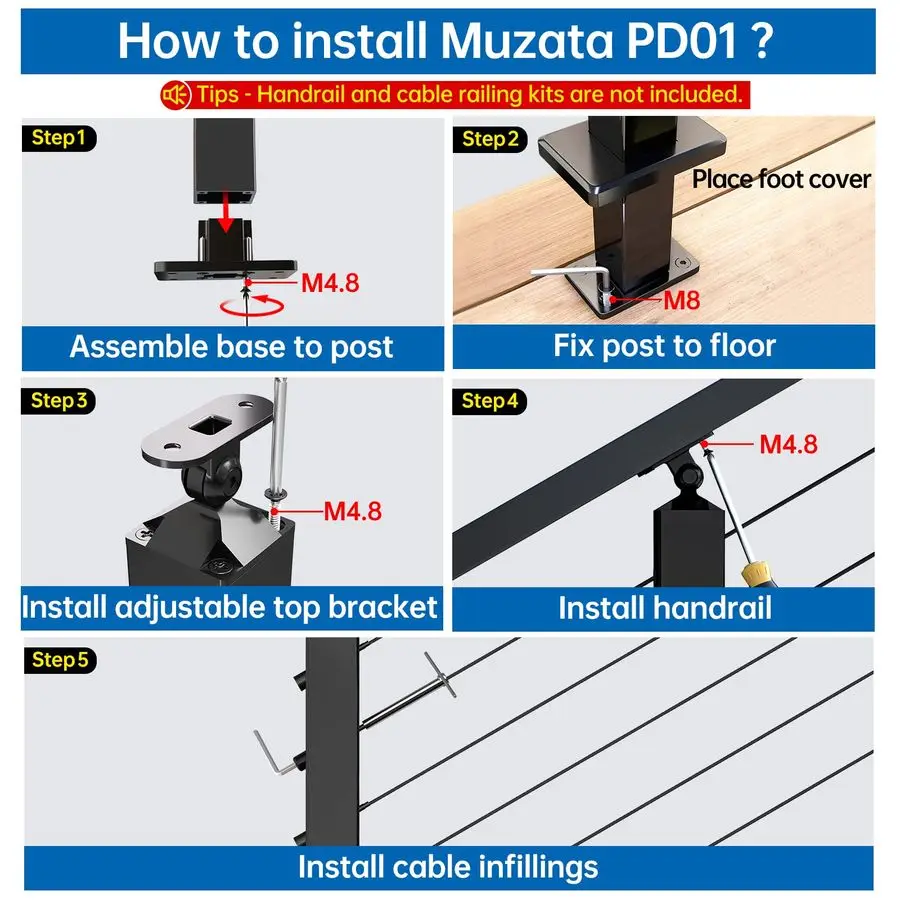 How to install Muzata PD01 ?

Tips - Handrail and cable railing kits are not included.

Step1

M4.8

Assemble base to post

Step2

Place foot cover

M8

Fix post to floor

Step3

M4.8

Install adjustable top bracket

Step4

M4.8

Install handrail

Step5

Install cable infillings