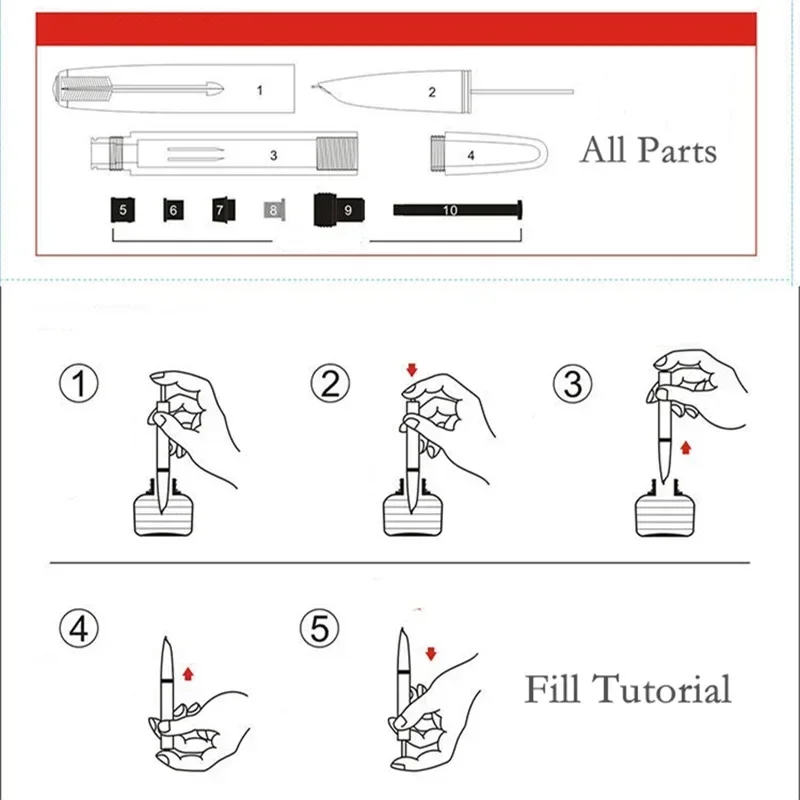 1
2
3
4
All Parts
5
6
7
8
9
10

①
②
③

④
⑤
Fill Tutorial