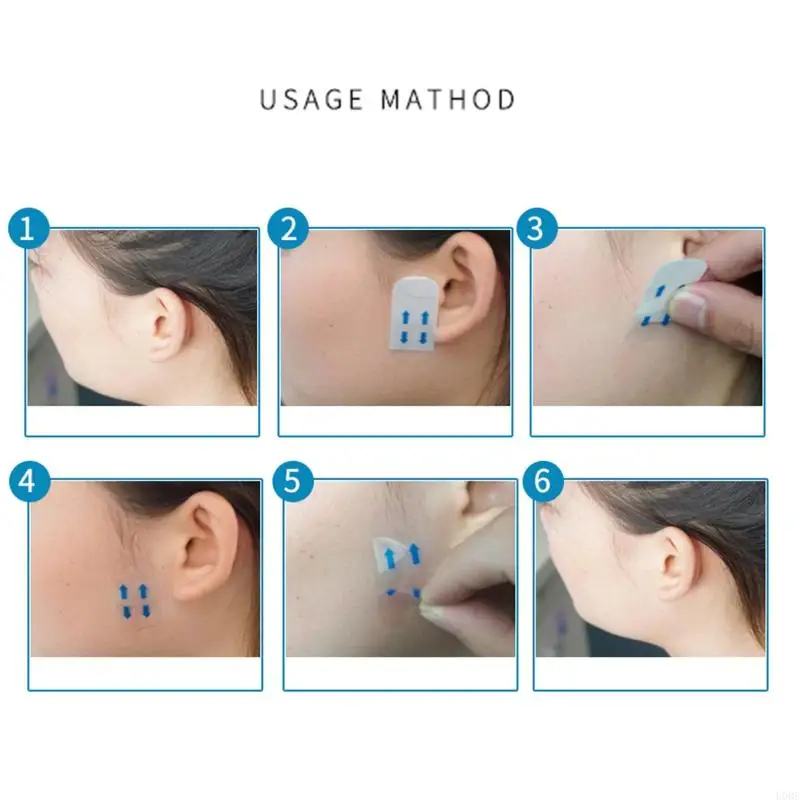 USAGE MATHOD

1

2

3

4

5

6