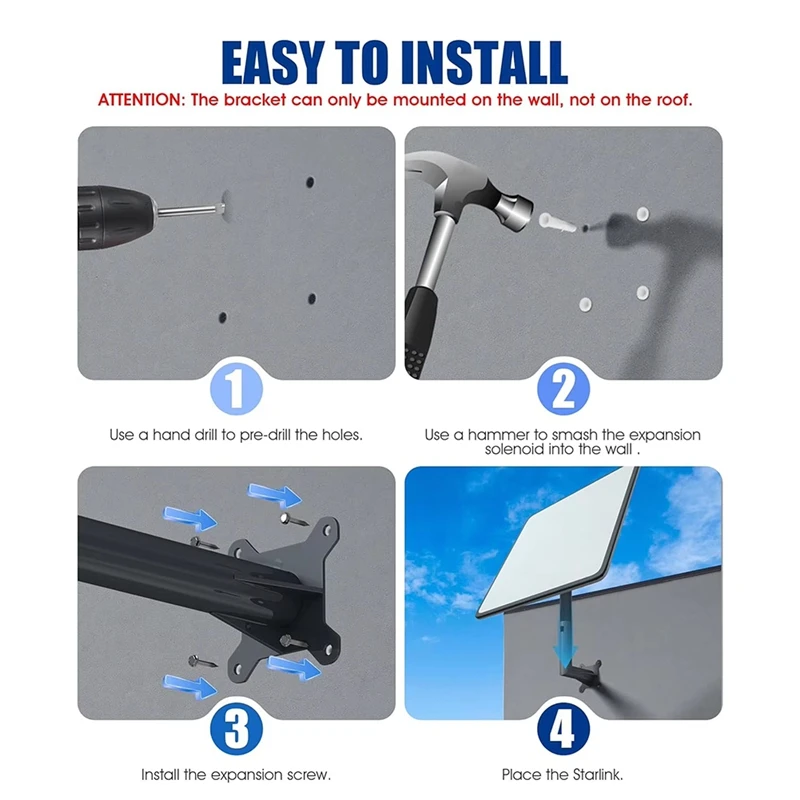 EASY TO INSTALL

ATTENTION: The bracket can only be mounted on the wall, not on the roof.

1

Use a hand drill to pre-drill the holes.

2

Use a hammer to smash the expansion solenoid into the wall .

3

Install the expansion screw.

4

Place the Starlink.