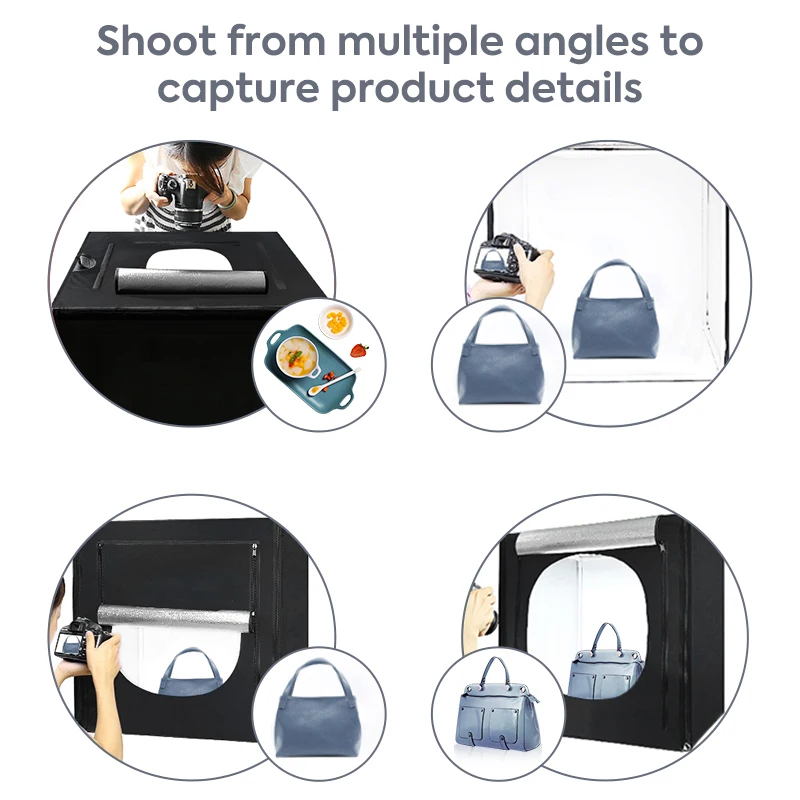 Shoot from multiple angles to capture product details