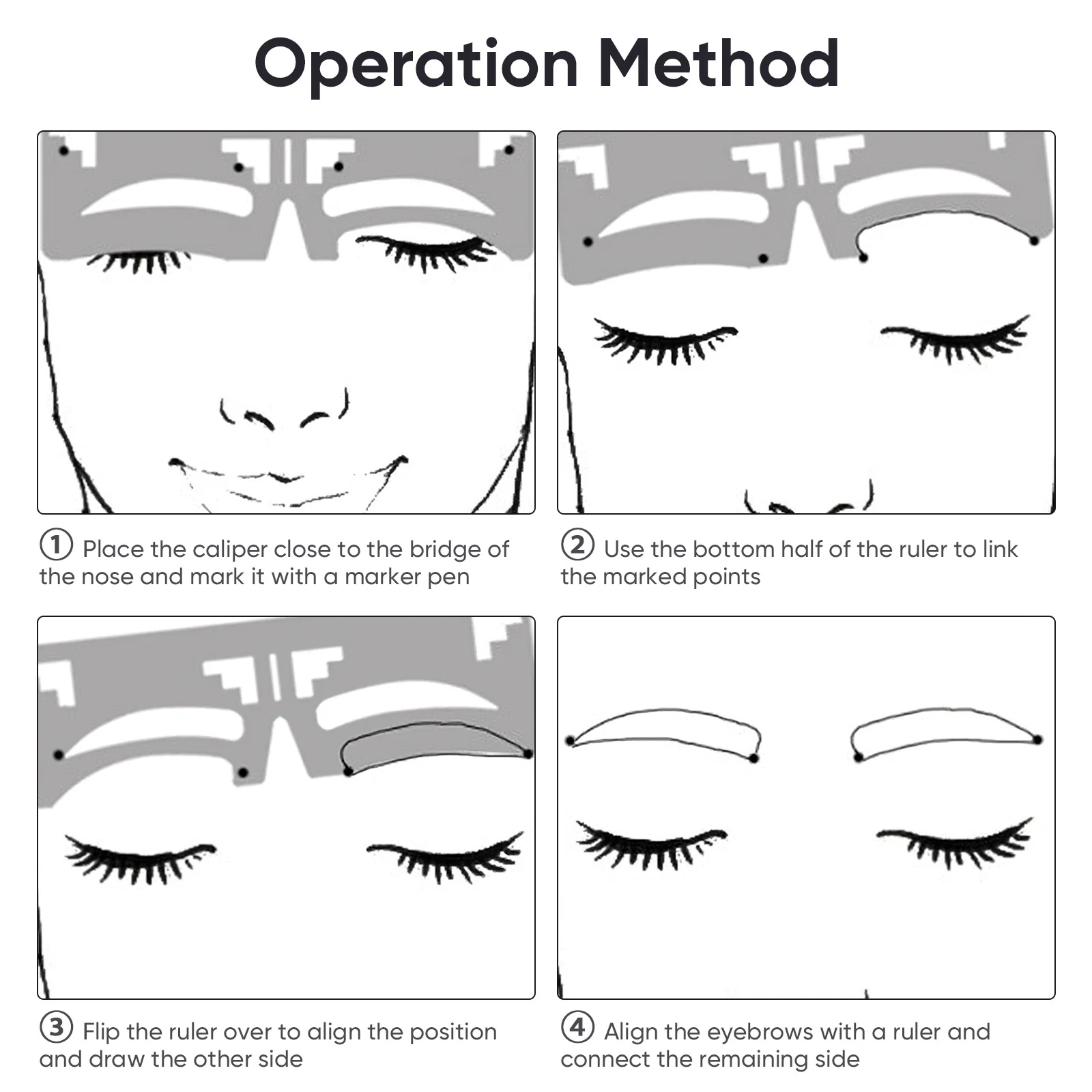 Operation Method

① Place the caliper close to the bridge of the nose and mark it with a marker pen

② Use the bottom half of the ruler to link the marked points

③ Flip the ruler over to align the position and draw the other side

④ Align the eyebrows with a ruler and connect the remaining side