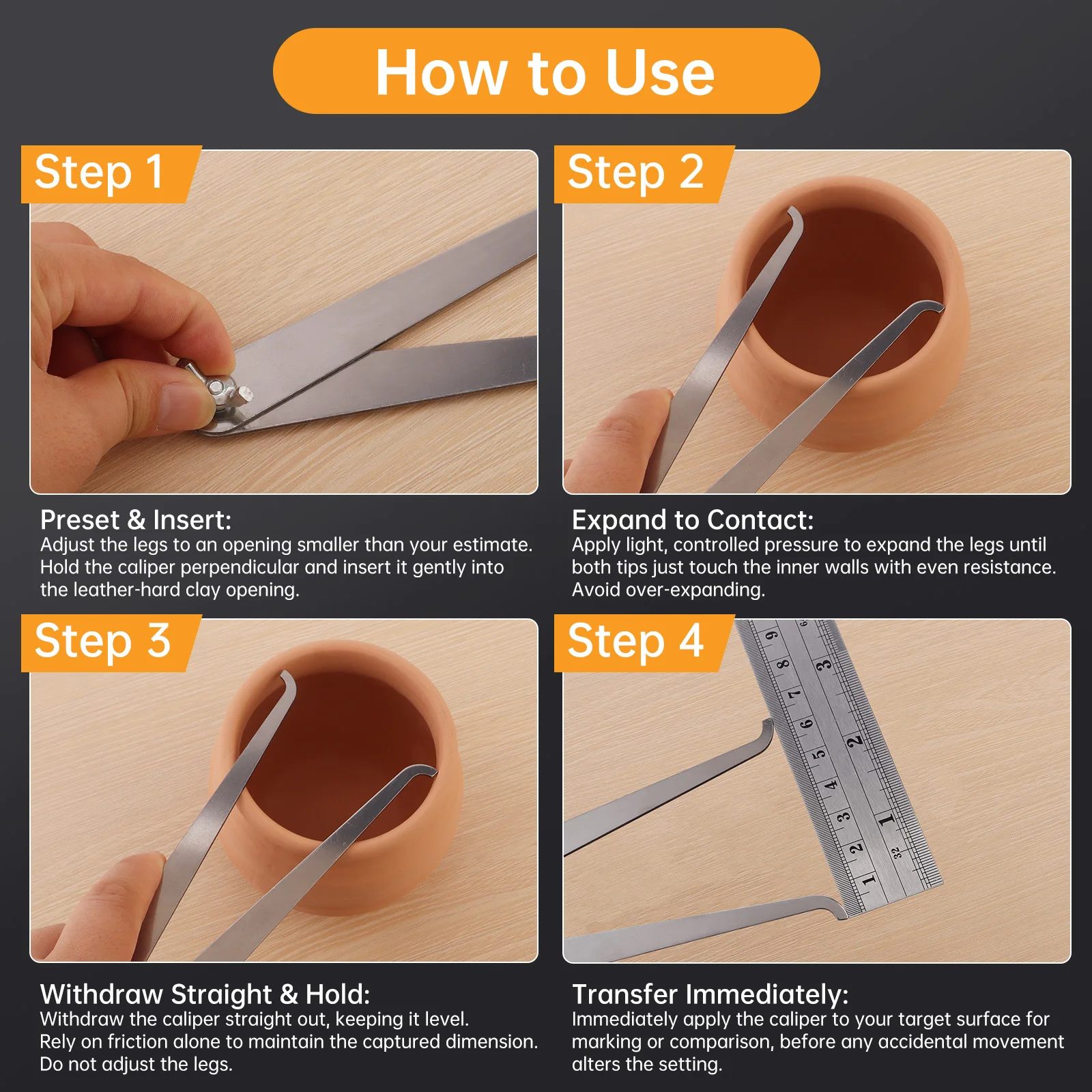 How to Use

Step 1

Preset & Insert:
Adjust the legs to an opening smaller than your estimate. Hold the caliper perpendicular and insert it gently into the leather-hard clay opening.

Step 2

Expand to Contact:
Apply light, controlled pressure to expand the legs until both tips just touch the inner walls with even resistance. Avoid over-expanding.

Step 3

Withdraw Straight & Hold:
Withdraw the caliper straight out, keeping it level. Rely on friction alone to maintain the captured dimension. Do not adjust the legs.

Step 4

9 8 7 6 5 4 3 2 1 3 2 1 32

Transfer Immediately:
Immediately apply the caliper to your target surface for marking or comparison, before any accidental movement alters the setting.