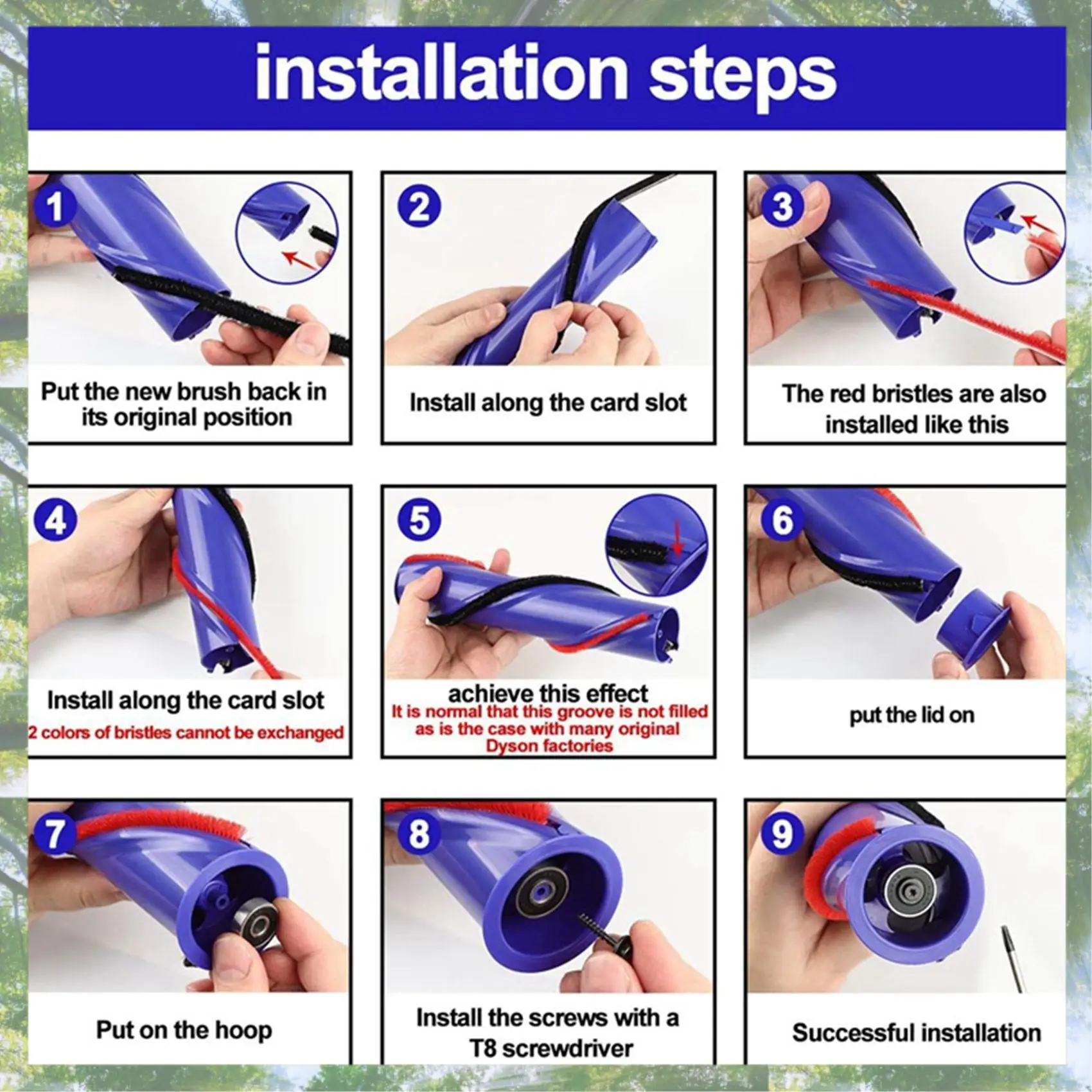 installation steps

1

Put the new brush back in its original position

2

Install along the card slot

3

The red bristles are also installed like this

4

Install along the card slot

2 colors of bristles cannot be exchanged

5

achieve this effect

It is normal that this groove is not filled as is the case with many original Dyson factories

6

put the lid on

7

Put on the hoop

8

Install the screws with a T8 screwdriver

9

Successful installation