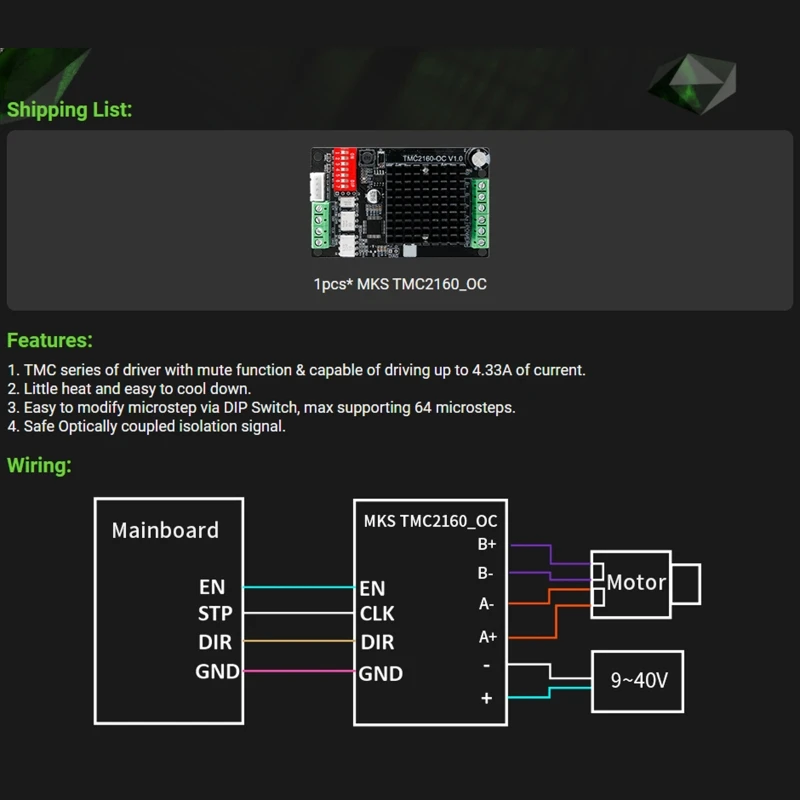 Shipping List:

TMC2160-OC V1.0

1pcs* MKS TMC2160_OC

Features:

1. TMC series of driver with mute function & capable of driving up to 4.33A of current.
2. Little heat and easy to cool down.
3. Easy to modify microstep via DIP Switch, max supporting 64 microsteps.
4. Safe Optically coupled isolation signal.

Wiring:

Mainboard
EN
STP
DIR
GND

MKS TMC2160_OC
EN
CLK
DIR
GND
B+
B-
A-
A+
-
+

Motor

9~40V