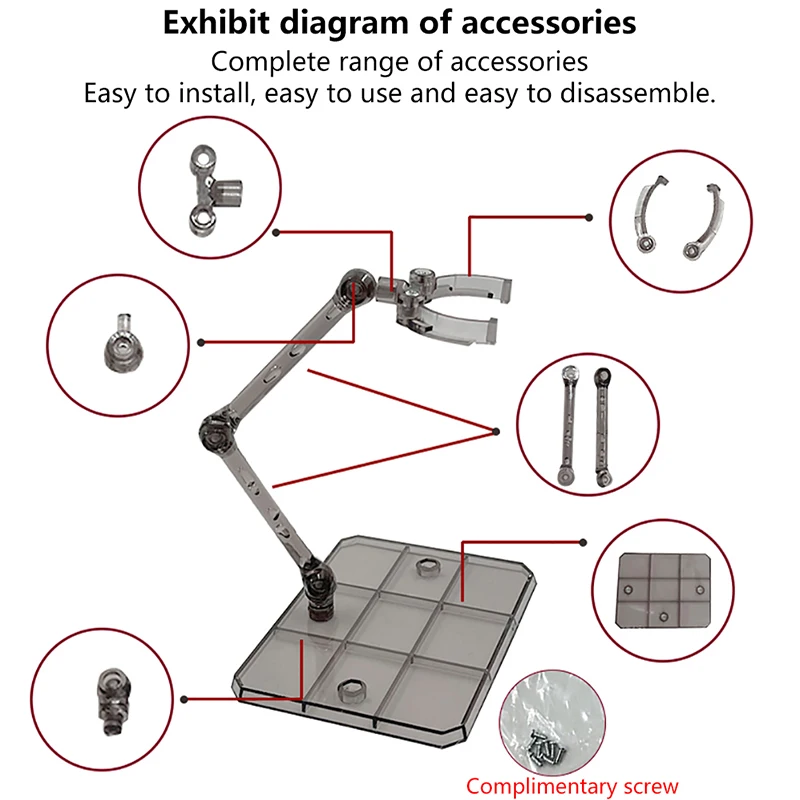 Exhibit diagram of accessories
Complete range of accessories
Easy to install, easy to use and easy to disassemble.

Complimentary screw