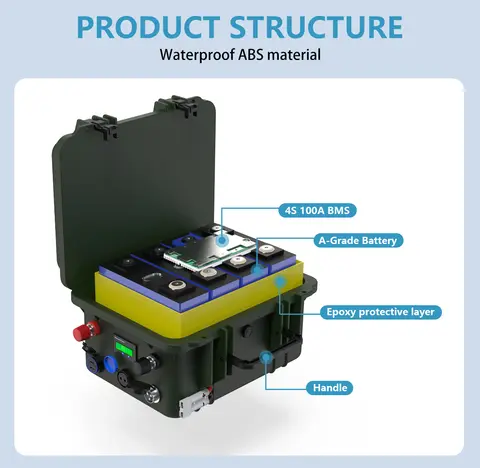 PRODUCT STRUCTURE
Waterproof ABS material

4S 100A BMS

A-Grade Battery

Epoxy protective layer

Handle