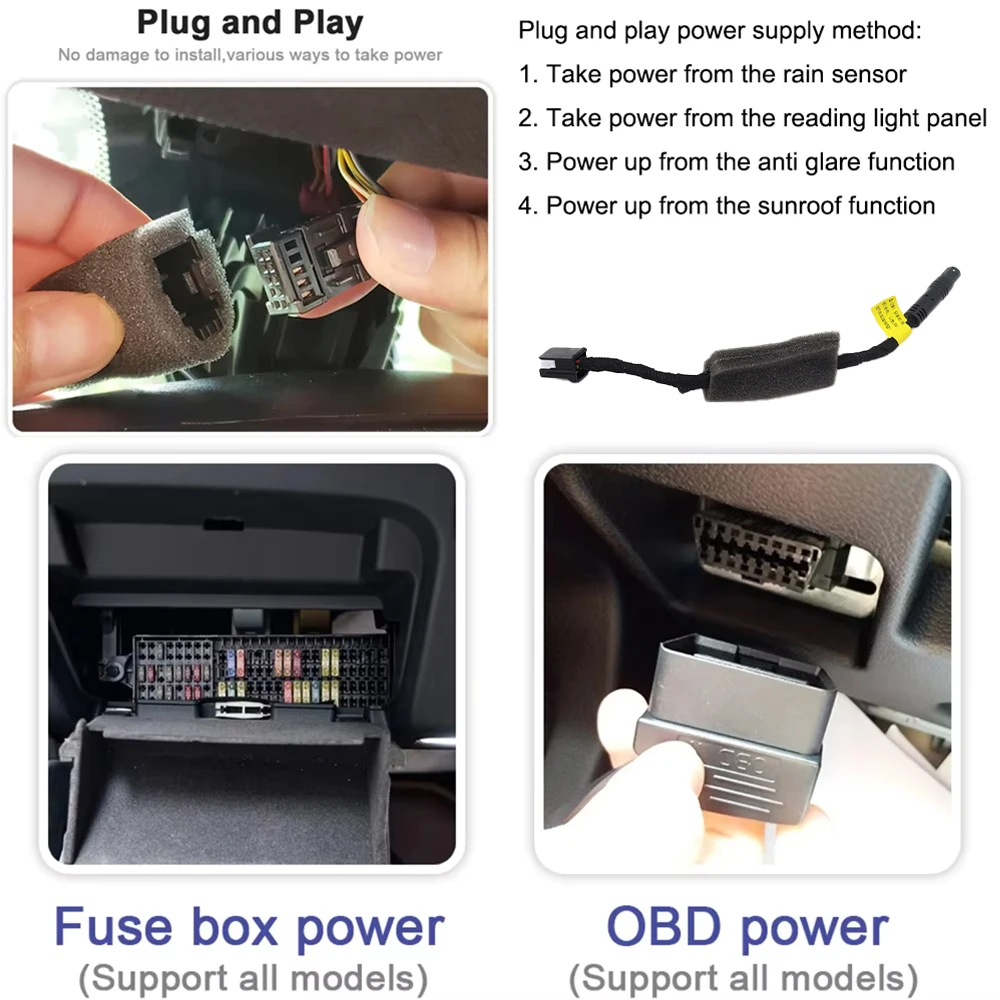 Plug and Play

No damage to install,various ways to take power

Plug and play power supply method:

1. Take power from the rain sensor

2. Take power from the reading light panel

3. Power up from the anti glare function

4. Power up from the sunroof function

OBD

Fuse box power

(Support all models)

OBD power

(Support all models)