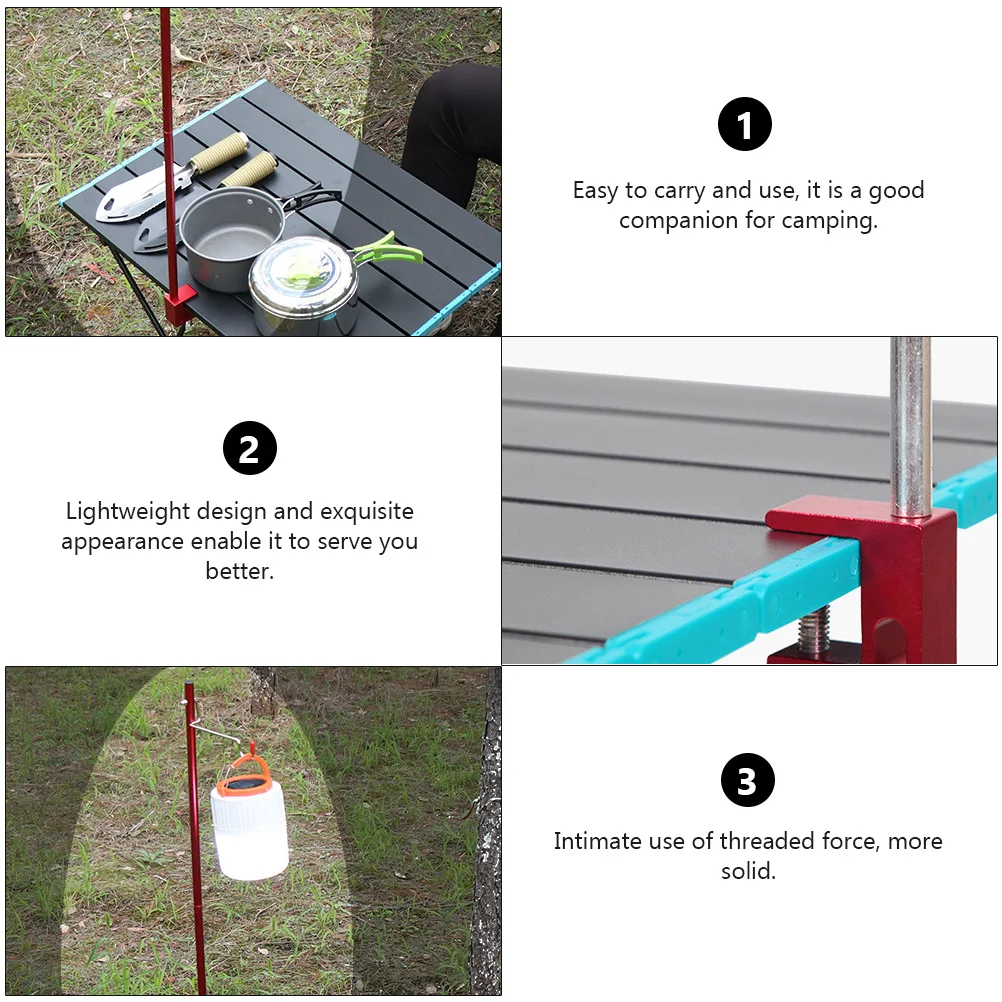 1

Easy to carry and use, it is a good companion for camping.

2

Lightweight design and exquisite appearance enable it to serve you better.

3

Intimate use of threaded force, more solid.