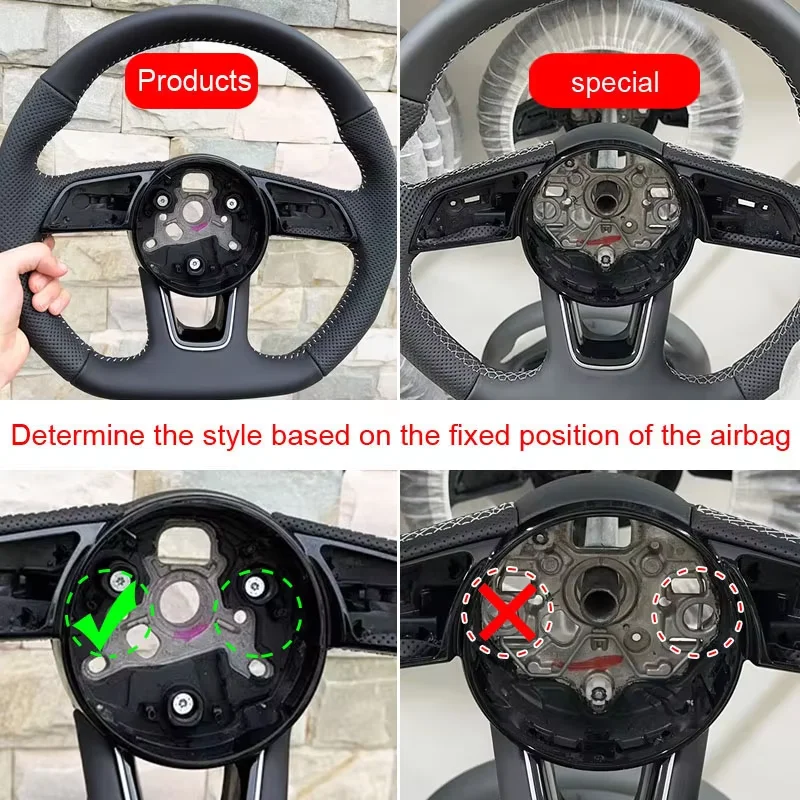 Products

special

Determine the style based on the fixed position of the airbag