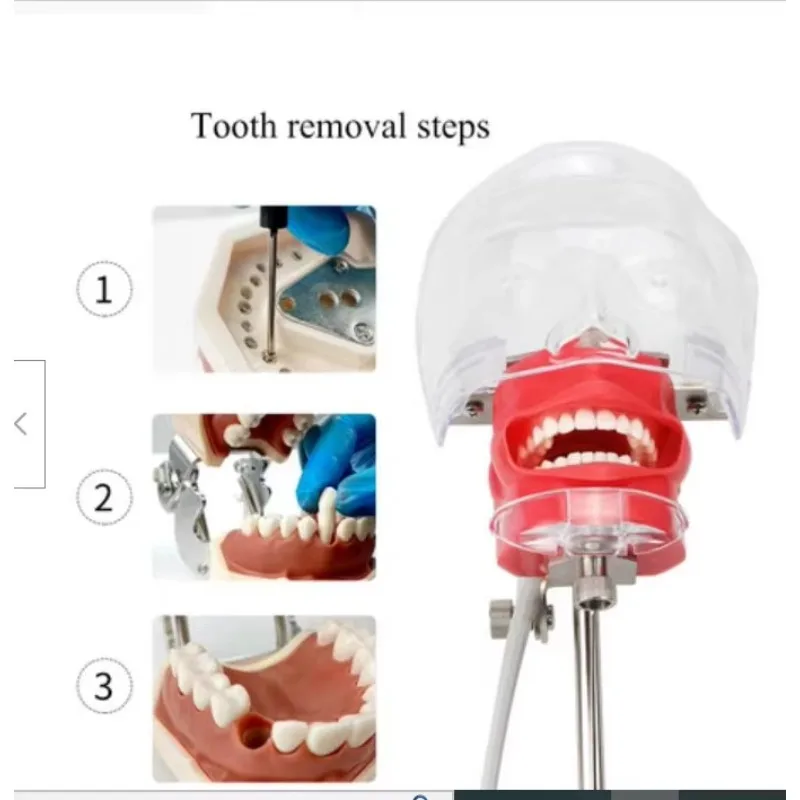 Tooth removal steps

1

2

3