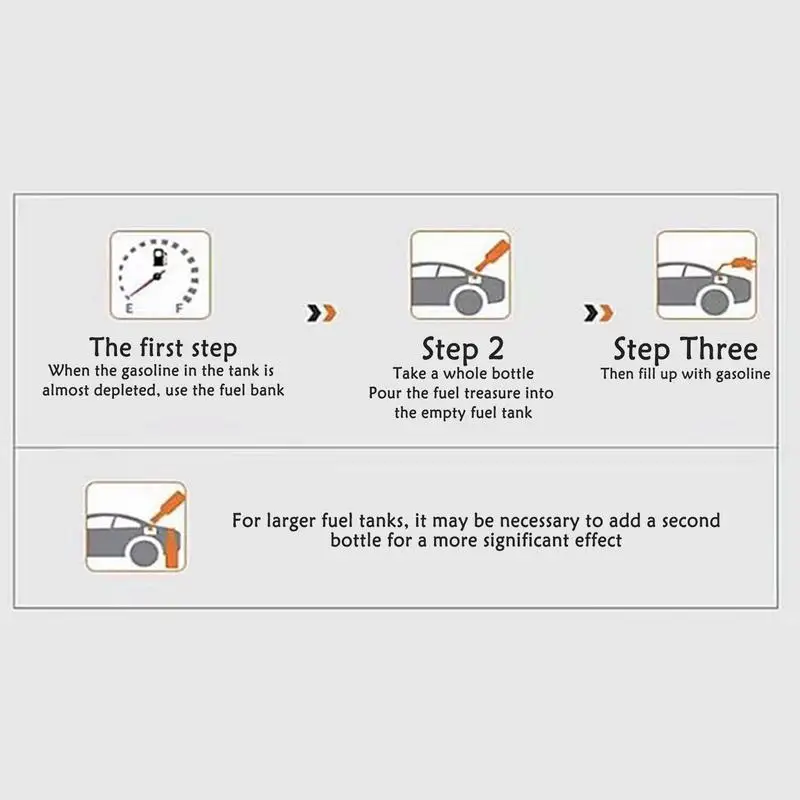 E F

The first step
When the gasoline in the tank is almost depleted, use the fuel bank

Step 2
Take a whole bottle
Pour the fuel treasure into the empty fuel tank

Step Three
Then fill up with gasoline

For larger fuel tanks, it may be necessary to add a second bottle for a more significant effect