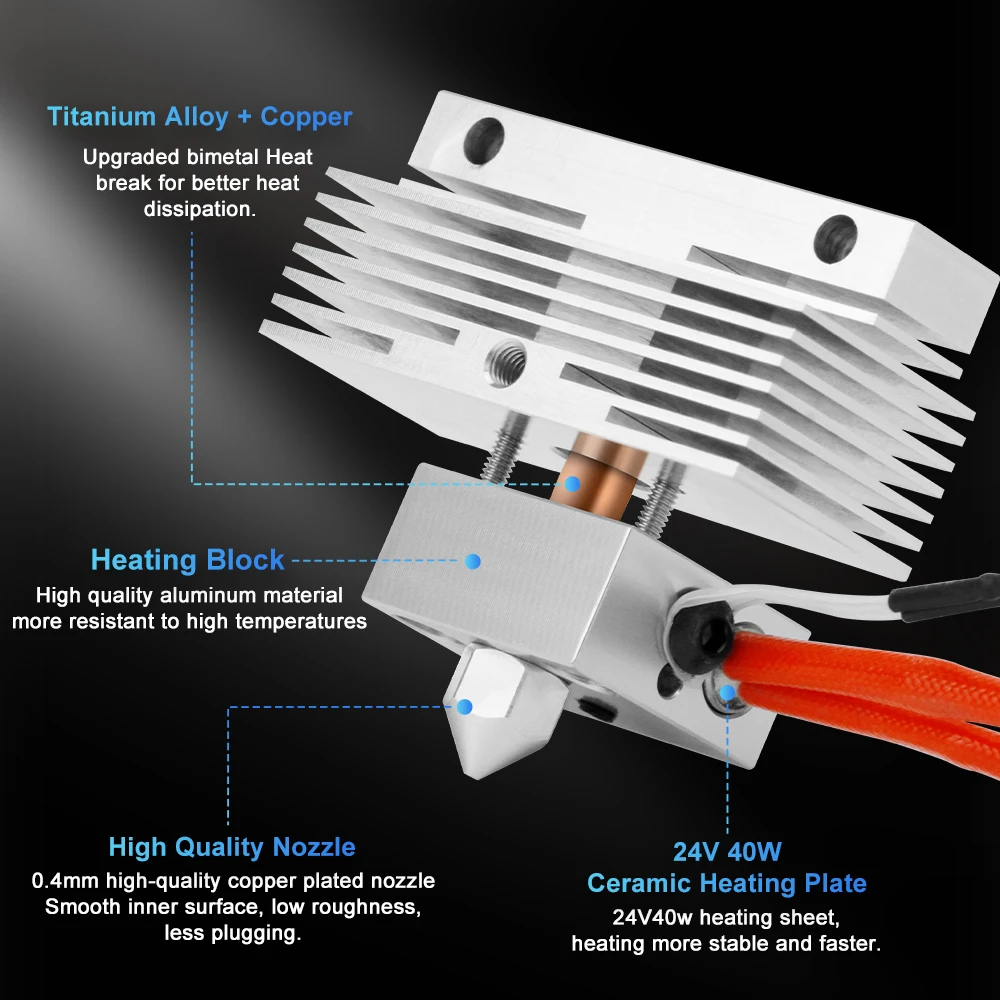 Titanium Alloy + Copper
Upgraded bimetal Heat break for better heat dissipation.

Heating Block
High quality aluminum material more resistant to high temperatures

High Quality Nozzle
0.4mm high-quality copper plated nozzle Smooth inner surface, low roughness, less plugging.

24V 40W
Ceramic Heating Plate
24V40w heating sheet, heating more stable and faster.