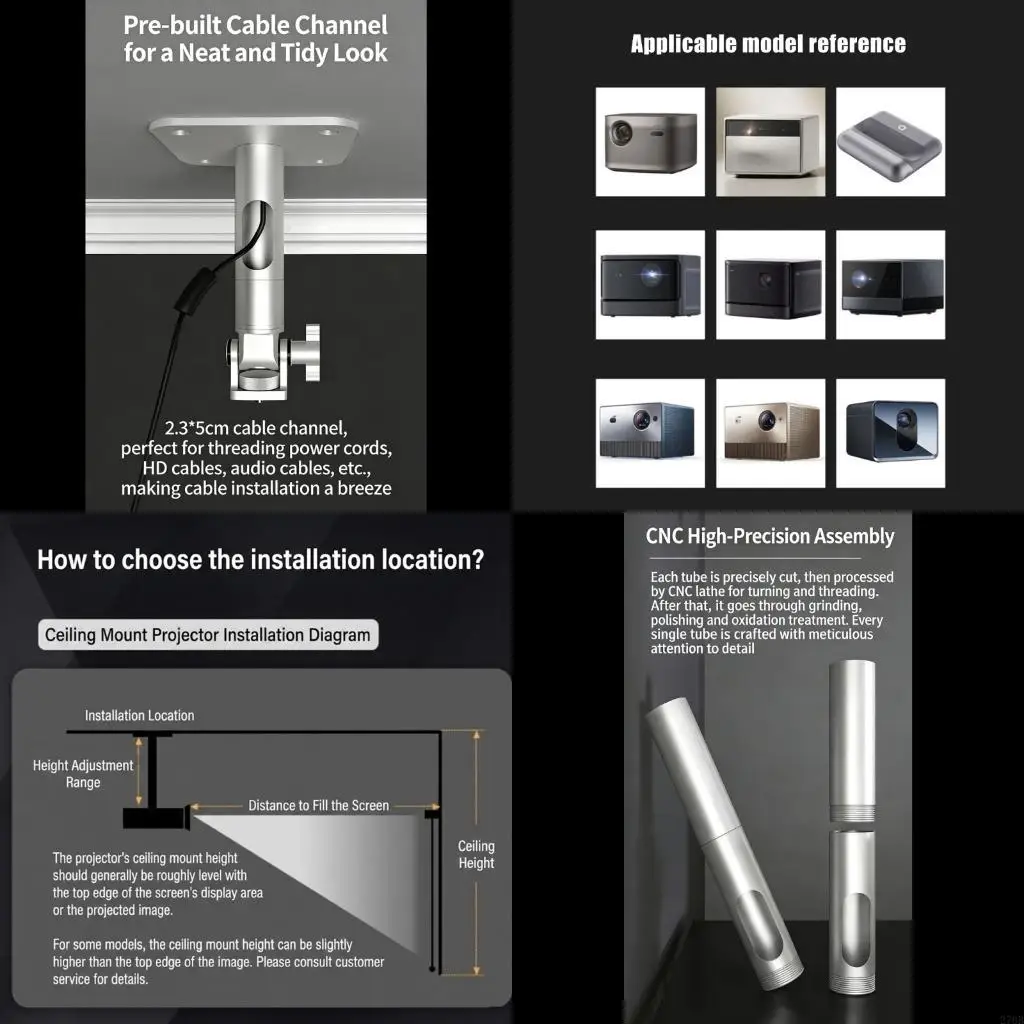 Pre-built Cable Channel for a Neat and Tidy Look

2.3*5cm cable channel, perfect for threading power cords, HD cables, audio cables, etc., making cable installation a breeze

Applicable model reference

How to choose the installation location?

Ceiling Mount Projector Installation Diagram

Installation Location

Height Adjustment Range

Distance to Fill the Screen

Ceiling Height

The projector's ceiling mount height should generally be roughly level with the top edge of the screen's display area or the projected image.

For some models, the ceiling mount height can be slightly higher than the top edge of the image. Please consult customer service for details.

CNC High-Precision Assembly

Each tube is precisely cut, then processed by CNC lathe for turning and threading. After that, it goes through grinding, polishing and oxidation treatment. Every single tube is crafted with meticulous attention to detail