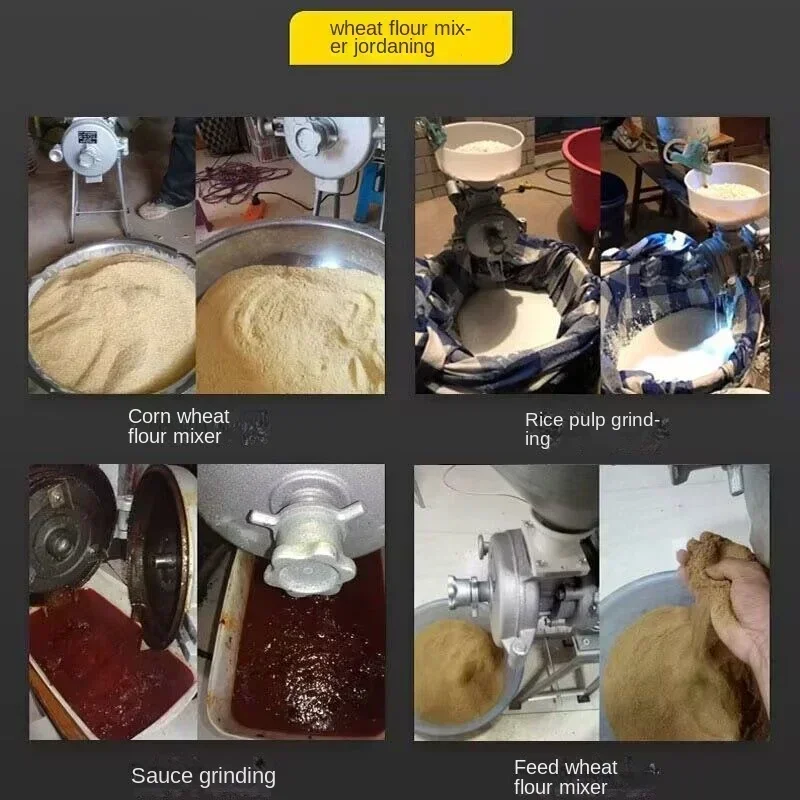 wheat flour mixer jordaning

Corn wheat flour mixer

Rice pulp grinding

Sauce grinding

Feed wheat flour mixer