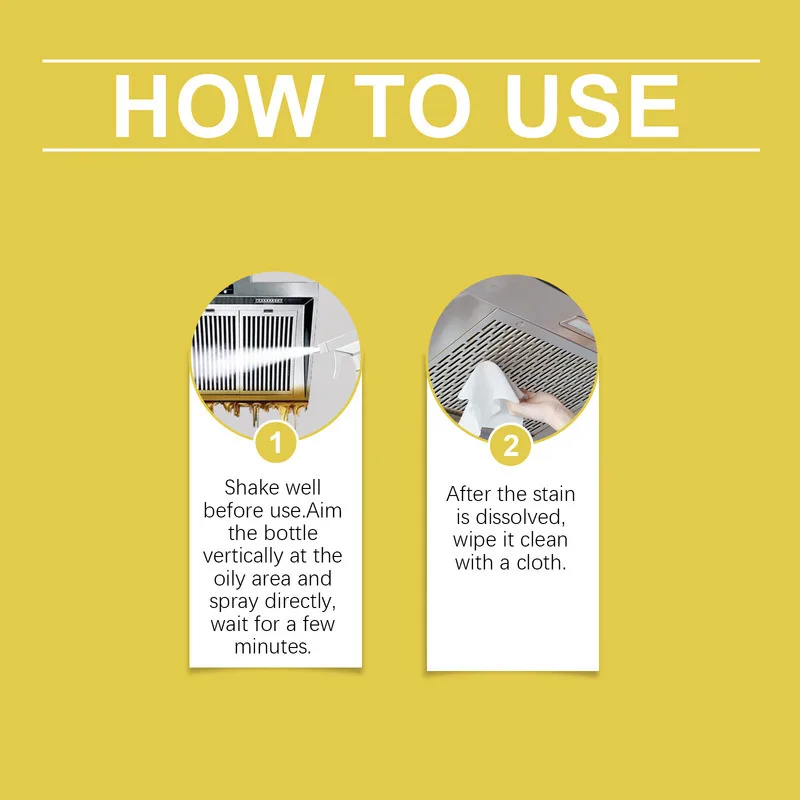 HOW TO USE

1

Shake well before use.Aim the bottle vertically at the oily area and spray directly, wait for a few minutes.

2

After the stain is dissolved, wipe it clean with a cloth.