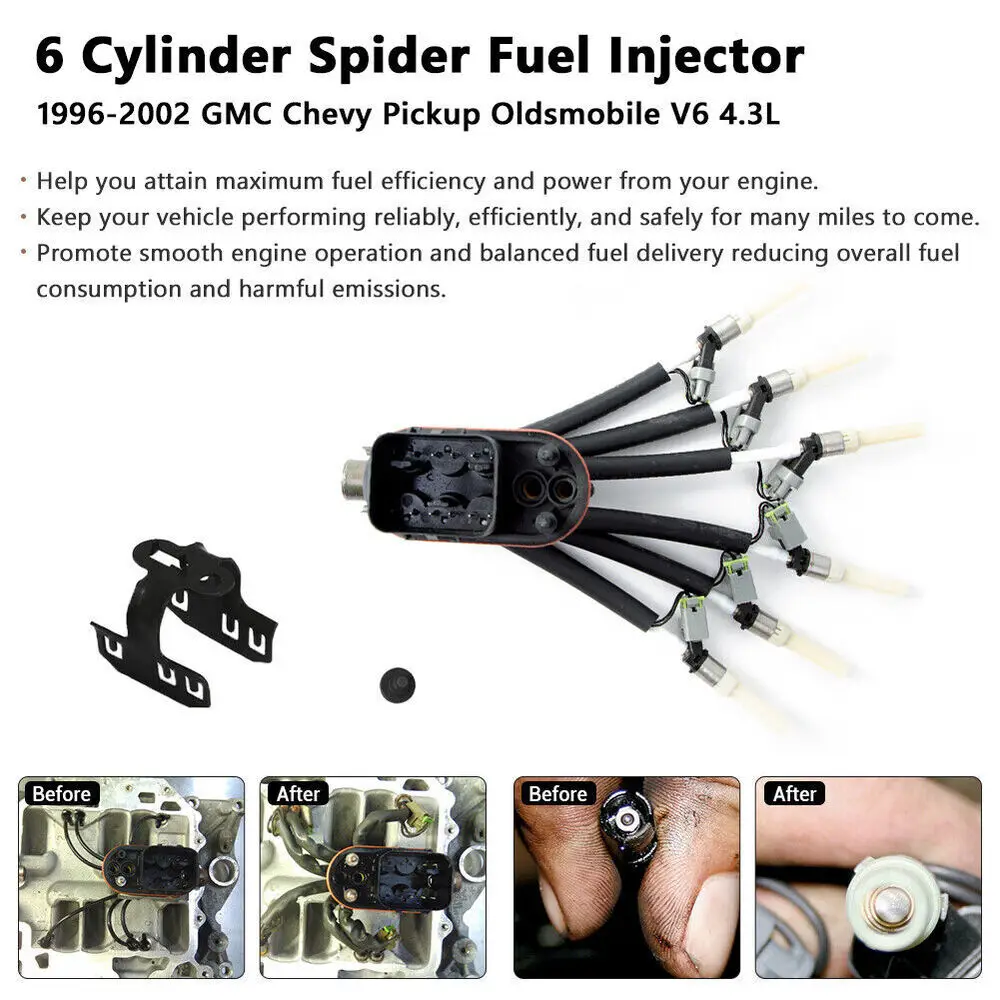 6 Cylinder Spider Fuel Injector
1996-2002 GMC Chevy Pickup Oldsmobile V6 4.3L

• Help you attain maximum fuel efficiency and power from your engine.
• Keep your vehicle performing reliably, efficiently, and safely for many miles to come.
• Promote smooth engine operation and balanced fuel delivery reducing overall fuel consumption and harmful emissions.

Before
After
Before
After