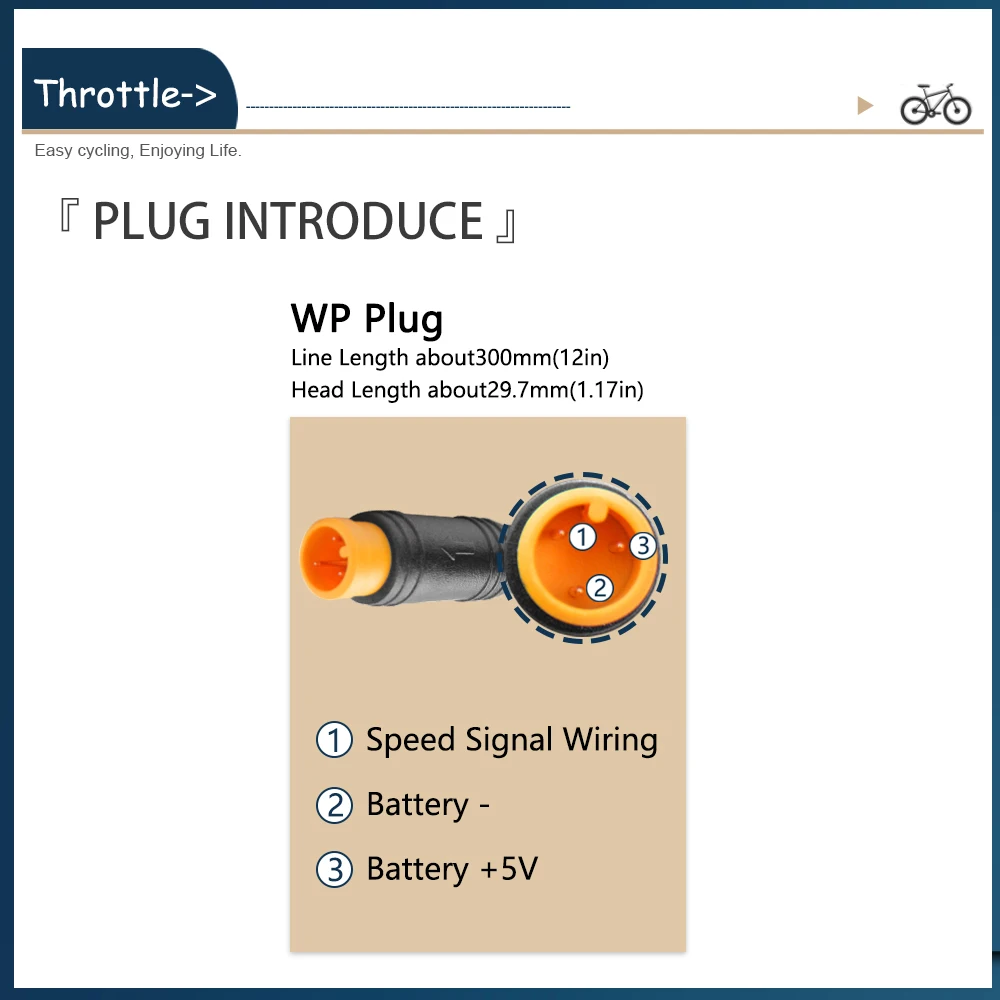 Throttle->

Easy cycling, Enjoying Life.

『 PLUG INTRODUCE 』

WP Plug
Line Length about300mm(12in)
Head Length about29.7mm(1.17in)

①
③
②

① Speed Signal Wiring
② Battery -
③ Battery +5V