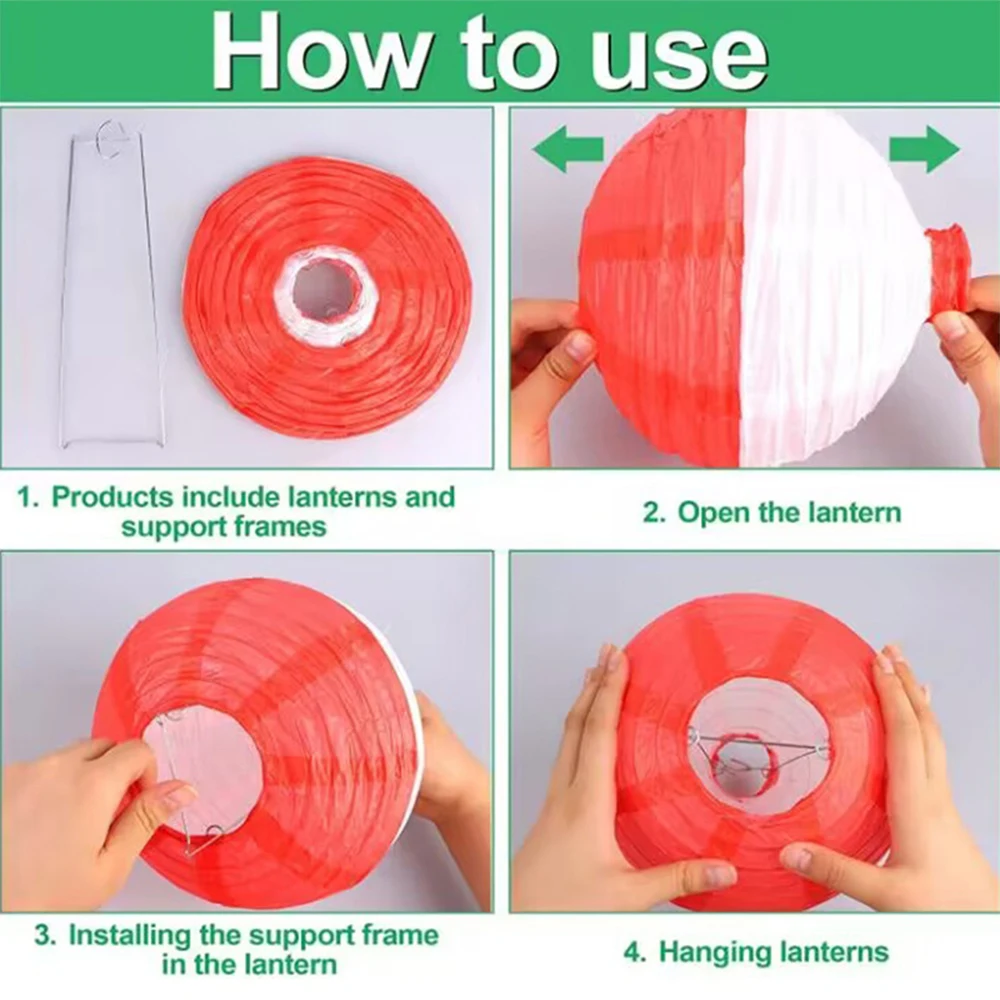 How to use

1. Products include lanterns and support frames

2. Open the lantern

3. Installing the support frame in the lantern

4. Hanging lanterns