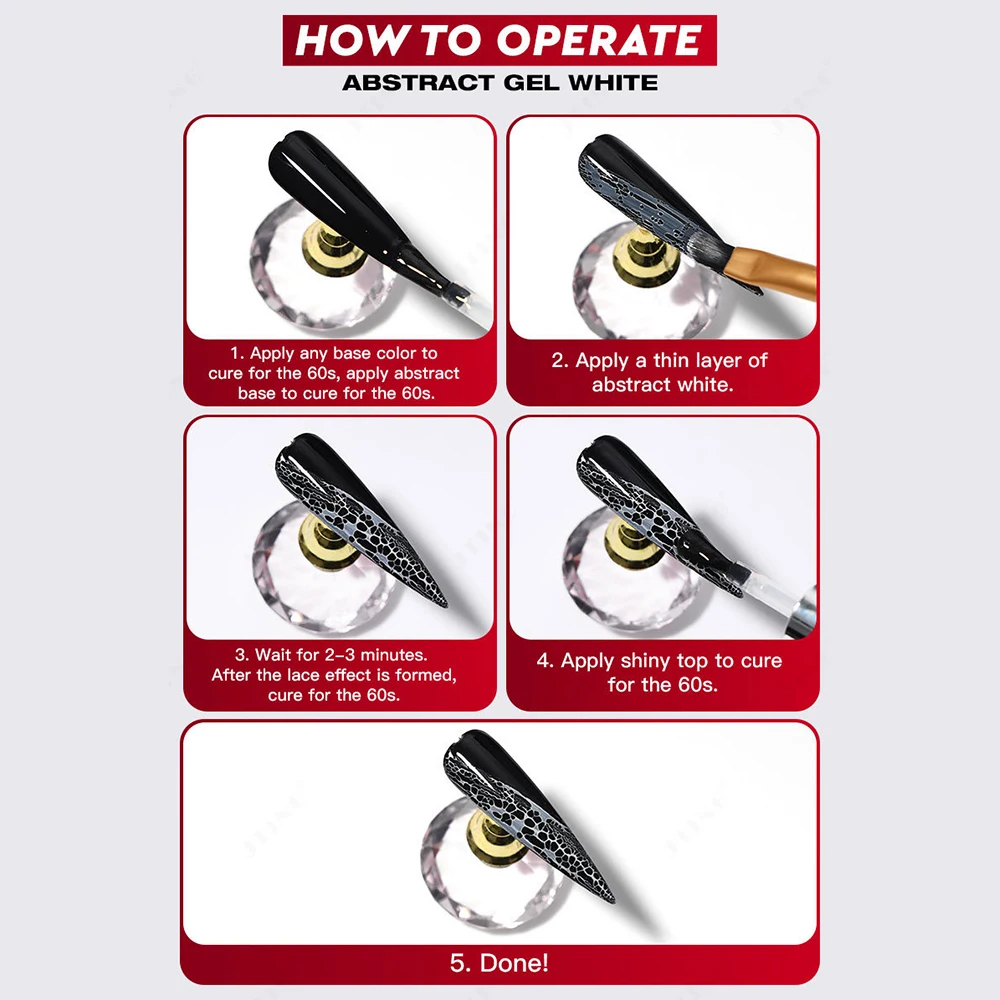 HOW TO OPERATE
ABSTRACT GEL WHITE

1. Apply any base color to cure for the 60s, apply abstract base to cure for the 60s.

2. Apply a thin layer of abstract white.

3. Wait for 2–3 minutes. After the lace effect is formed, cure for the 60s.

4. Apply shiny top to cure for the 60s.

5. Done!