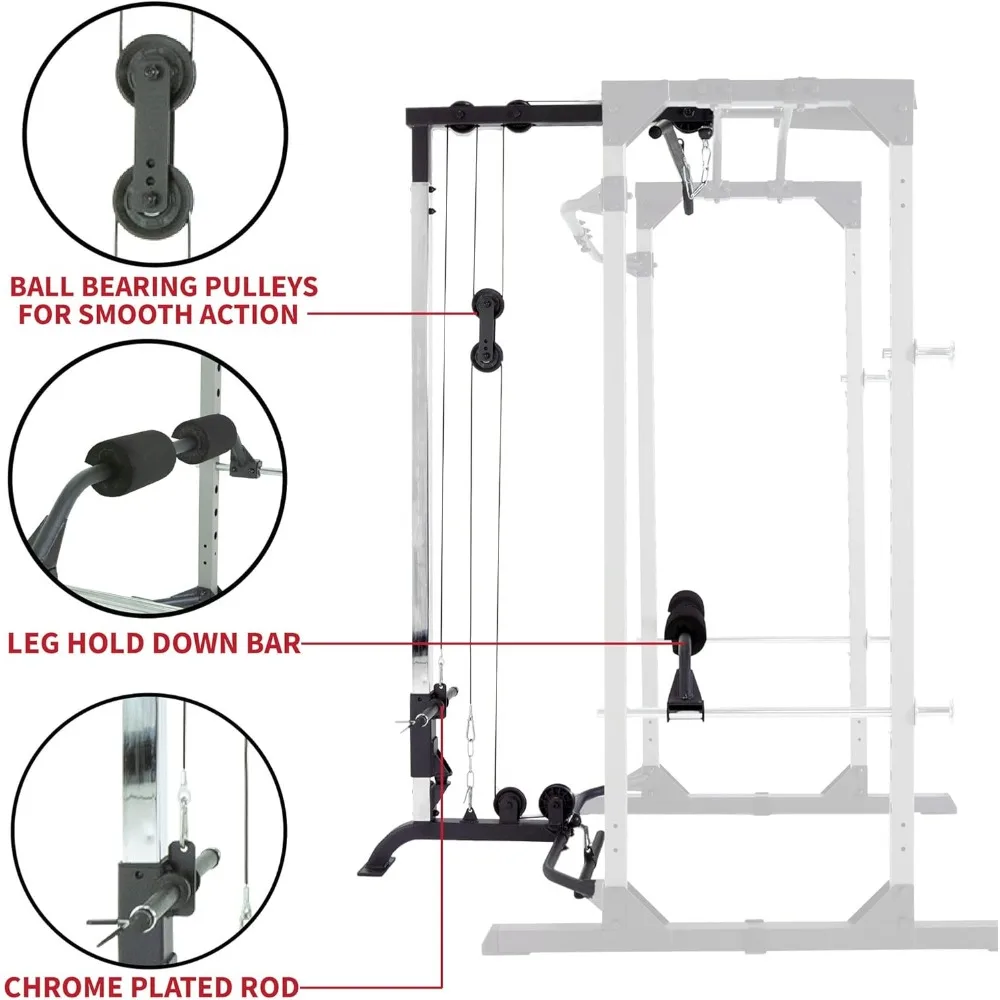 BALL BEARING PULLEYS FOR SMOOTH ACTION

LEG HOLD DOWN BAR

CHROME PLATED ROD