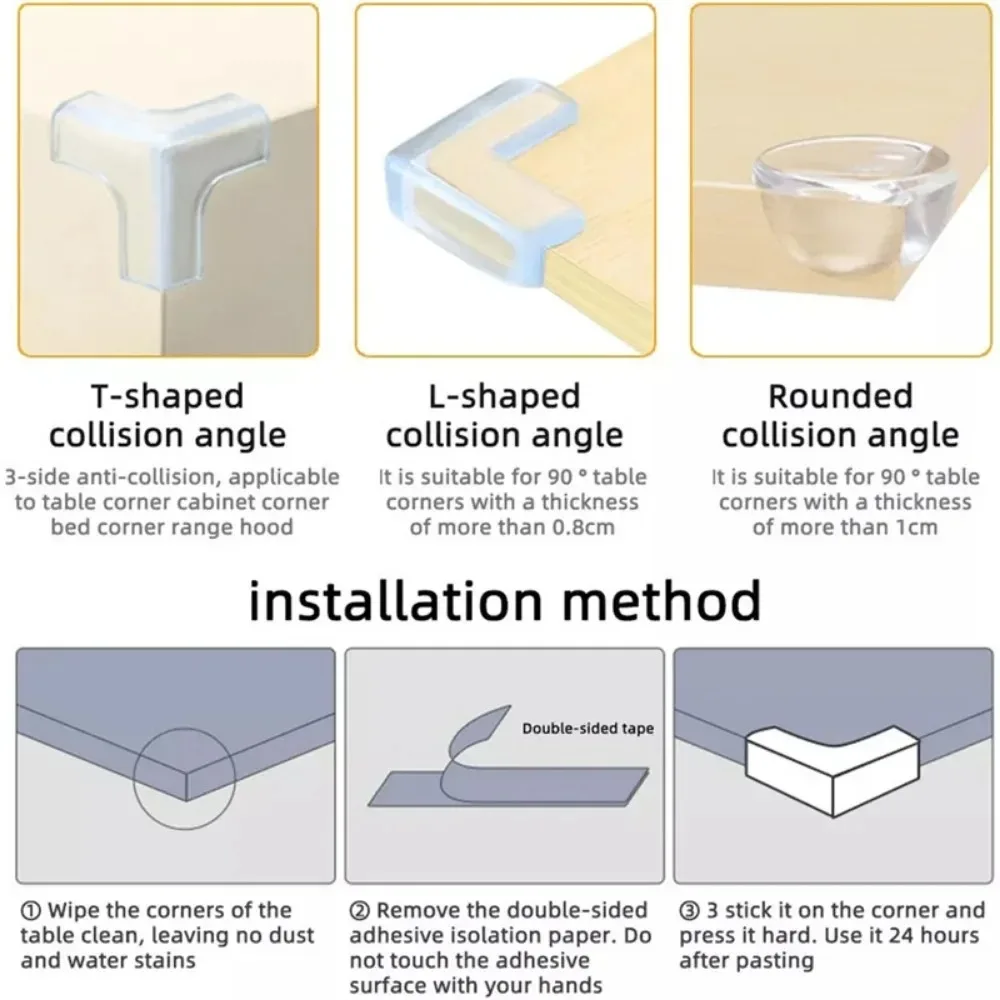 T-shaped collision angle
3-side anti-collision, applicable to table corner cabinet corner bed corner range hood

L-shaped collision angle
It is suitable for 90 ° table corners with a thickness of more than 0.8cm

Rounded collision angle
It is suitable for 90 ° table corners with a thickness of more than 1cm

installation method

Double-sided tape

① Wipe the corners of the table clean, leaving no dust and water stains

② Remove the double-sided adhesive isolation paper. Do not touch the adhesive surface with your hands

③ 3 stick it on the corner and press it hard. Use it 24 hours after pasting