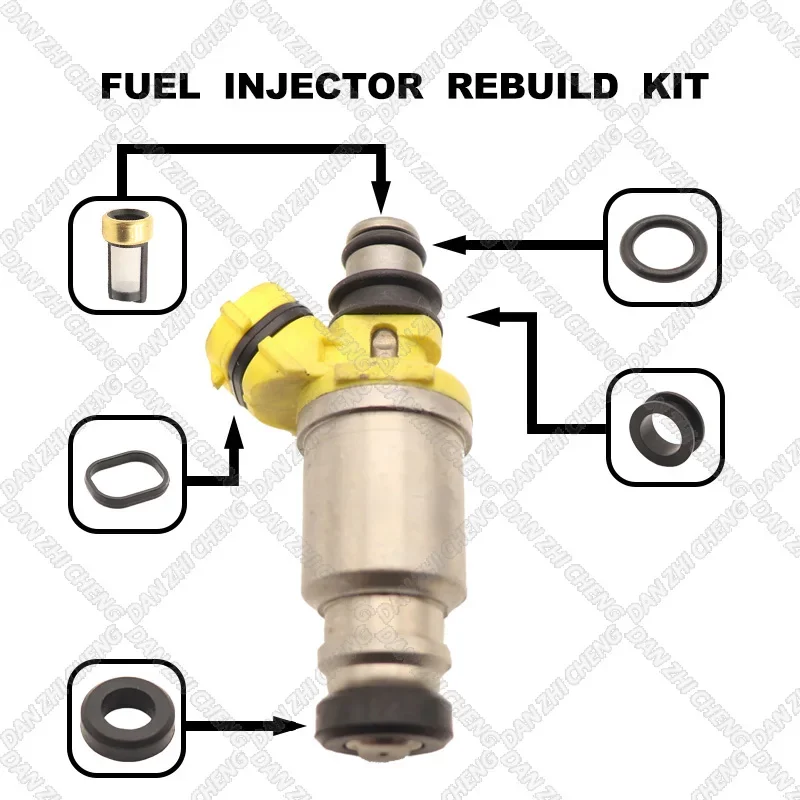 FUEL INJECTOR REBUILD KIT

DAN ZHI CHENG