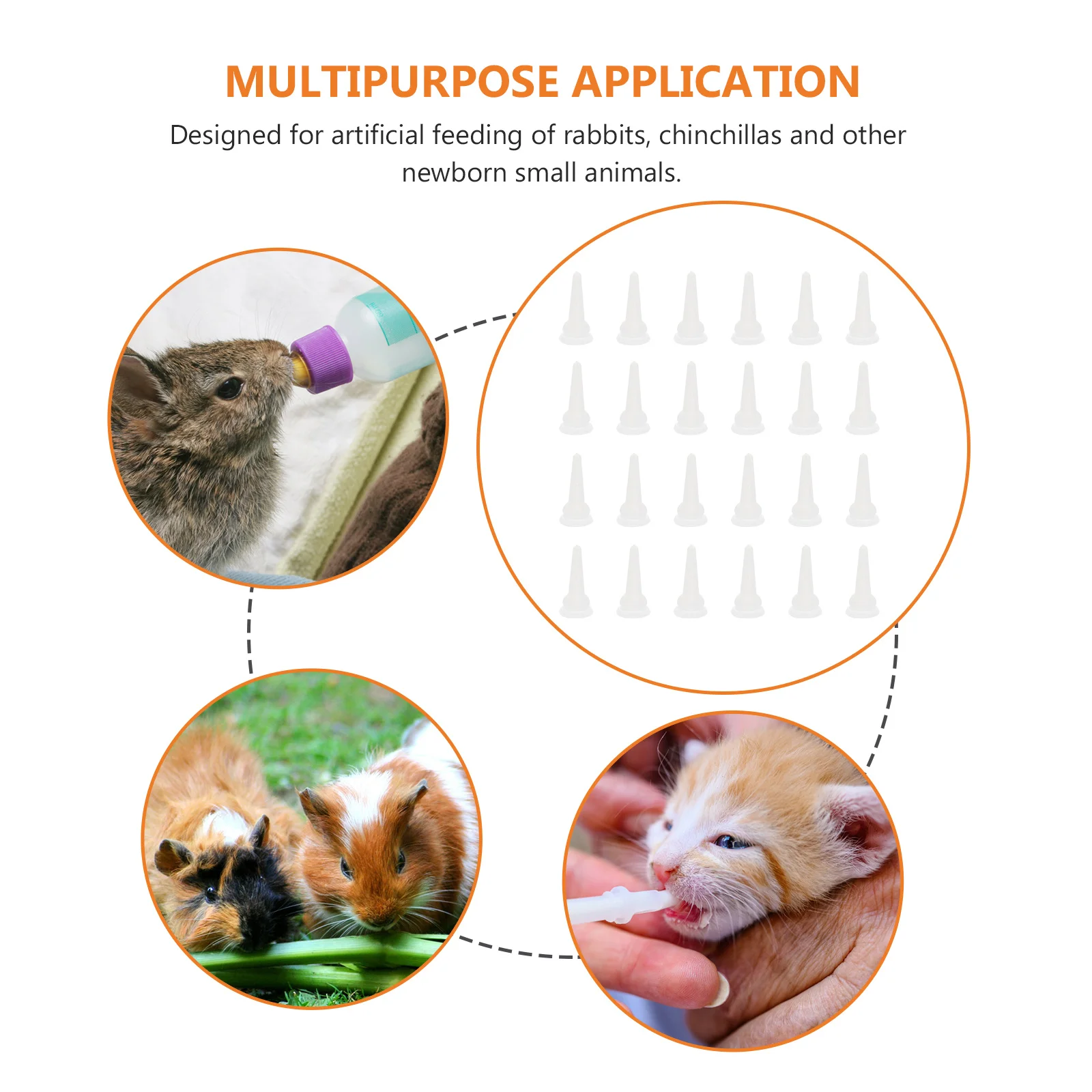 MULTIPURPOSE APPLICATION

Designed for artificial feeding of rabbits, chinchillas and other newborn small animals.