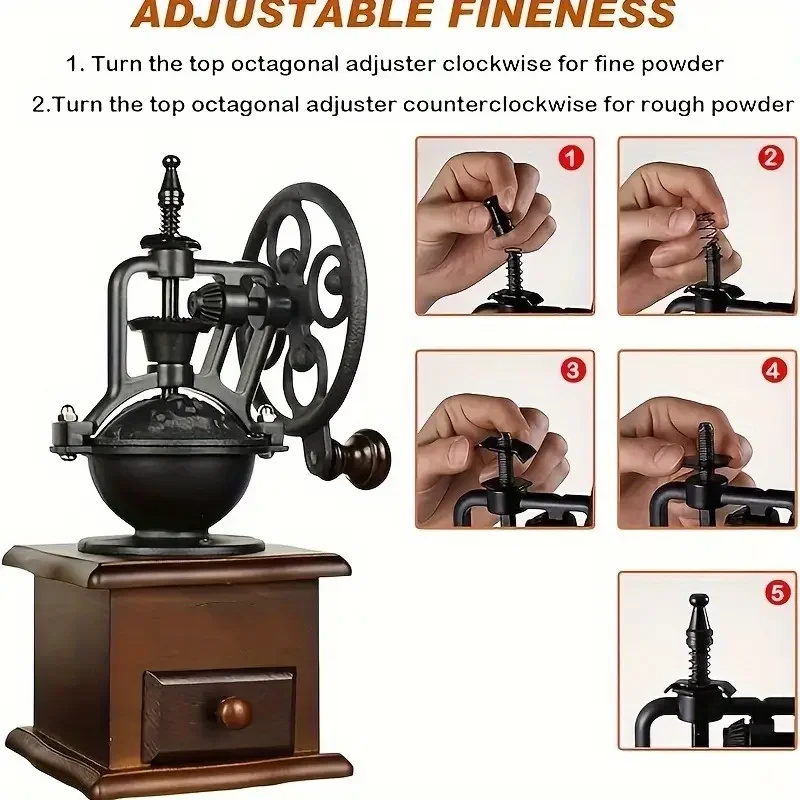 ADJUSTABLE FINENESS

1. Turn the top octagonal adjuster clockwise for fine powder

2.Turn the top octagonal adjuster counterclockwise for rough powder

1

2

3

4

5