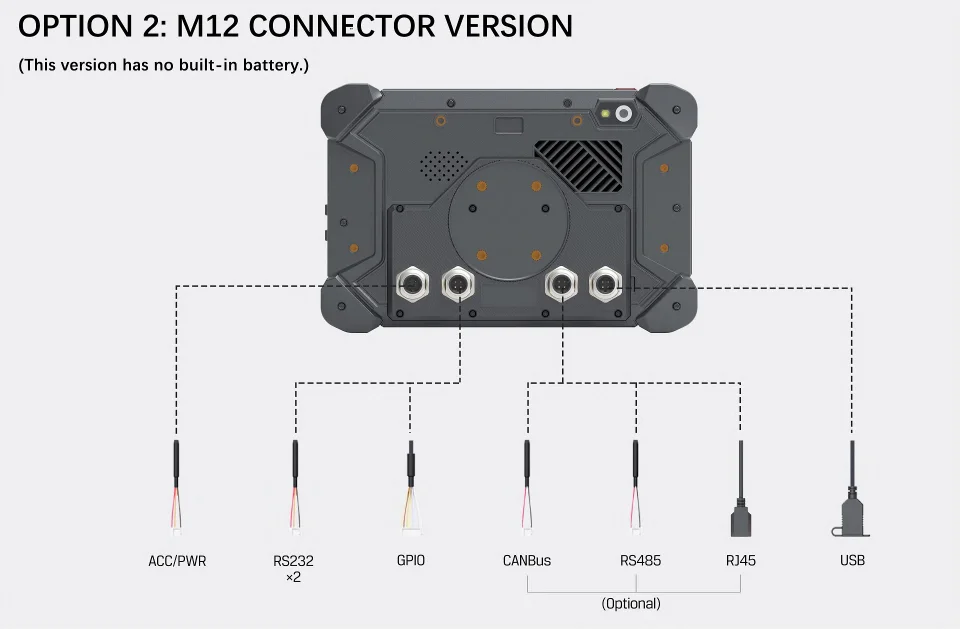 OPTION 2: M12 CONNECTOR VERSION

(This version has no built-in battery.)

ACC/PWR

RS232
×2

GPIO

CANBus

RS485

RJ45

USB

(Optional)