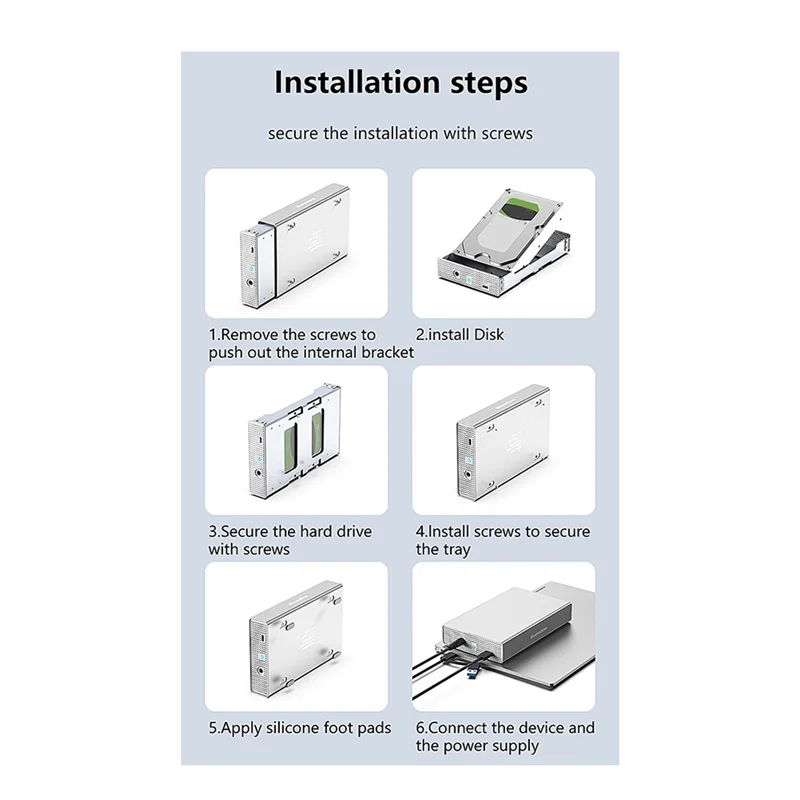 Installation steps

secure the installation with screws

1.Remove the screws to push out the internal bracket

2.install Disk

3.Secure the hard drive with screws

4.Install screws to secure the tray

5.Apply silicone foot pads

6.Connect the device and the power supply