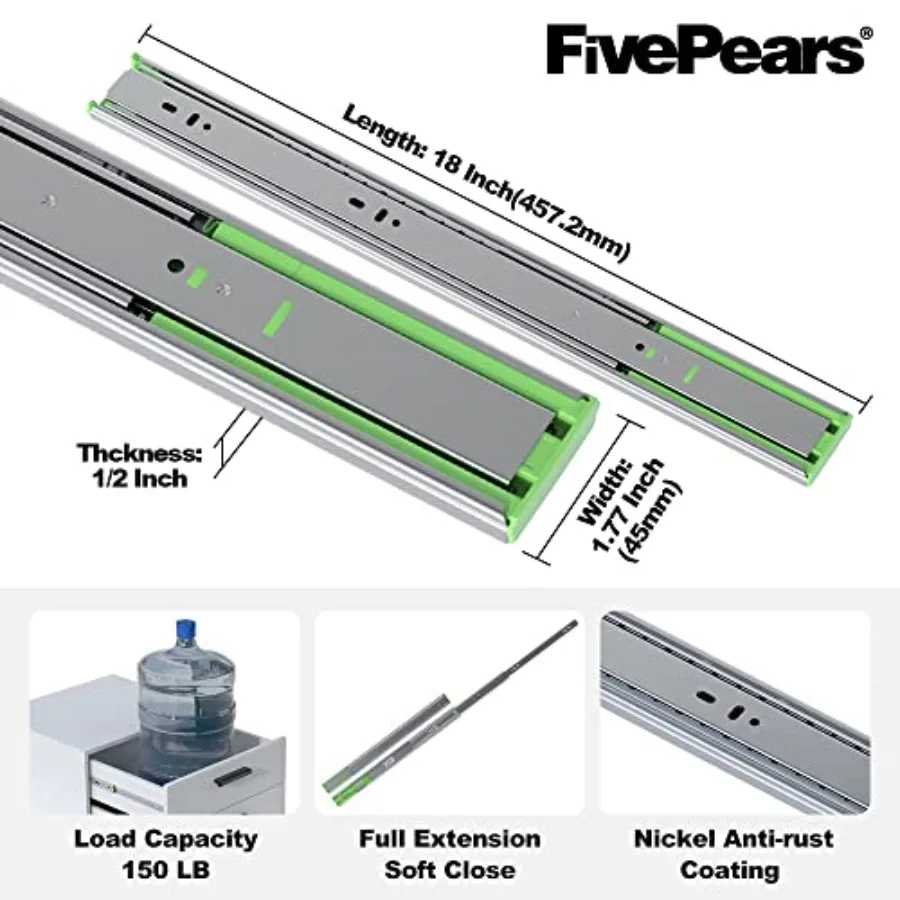 FivePears®

Length: 18 Inch(457.2mm)

Thckness: 1/2 Inch

Width: 1.77 Inch (45mm)

Load Capacity 150 LB

Full Extension Soft Close

Nickel Anti-rust Coating