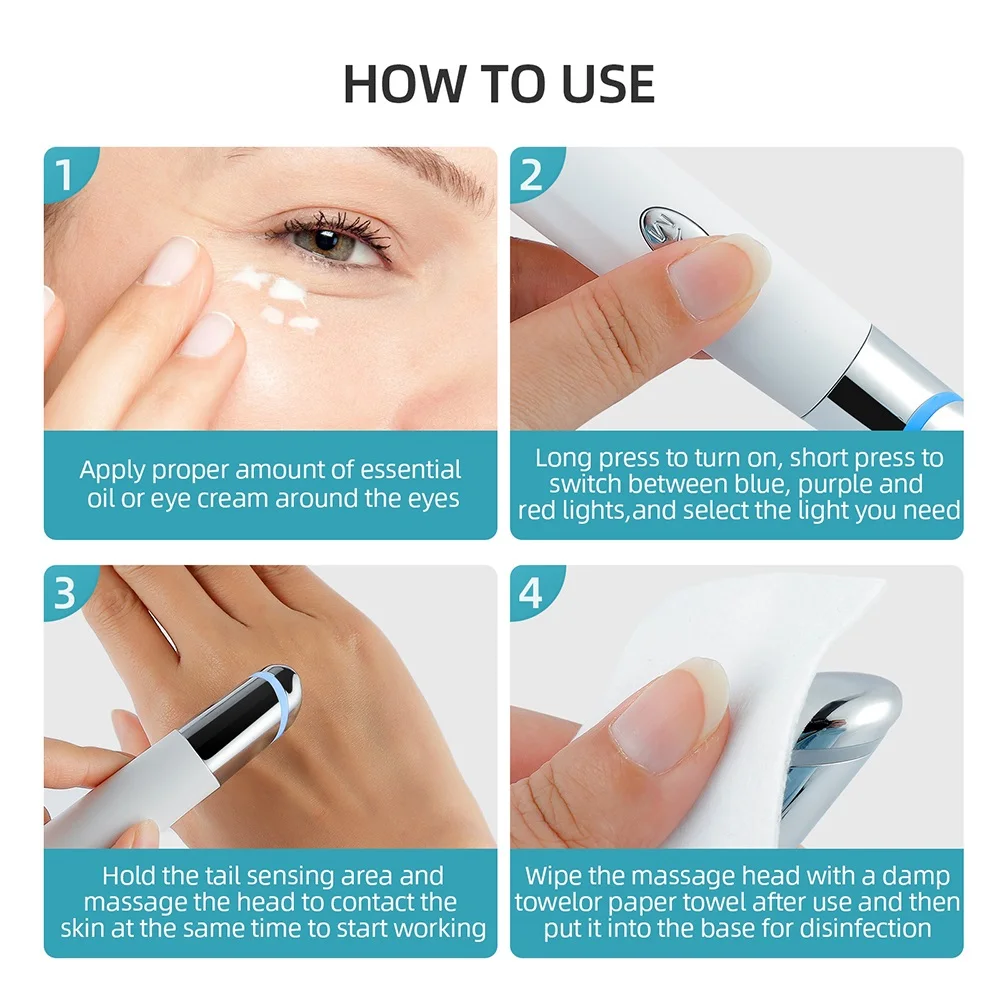 HOW TO USE

1

Apply proper amount of essential oil or eye cream around the eyes

2

Long press to turn on, short press to switch between blue, purple and red lights,and select the light you need

3

Hold the tail sensing area and massage the head to contact the skin at the same time to start working

4

Wipe the massage head with a damp towelor paper towel after use and then put it into the base for disinfection