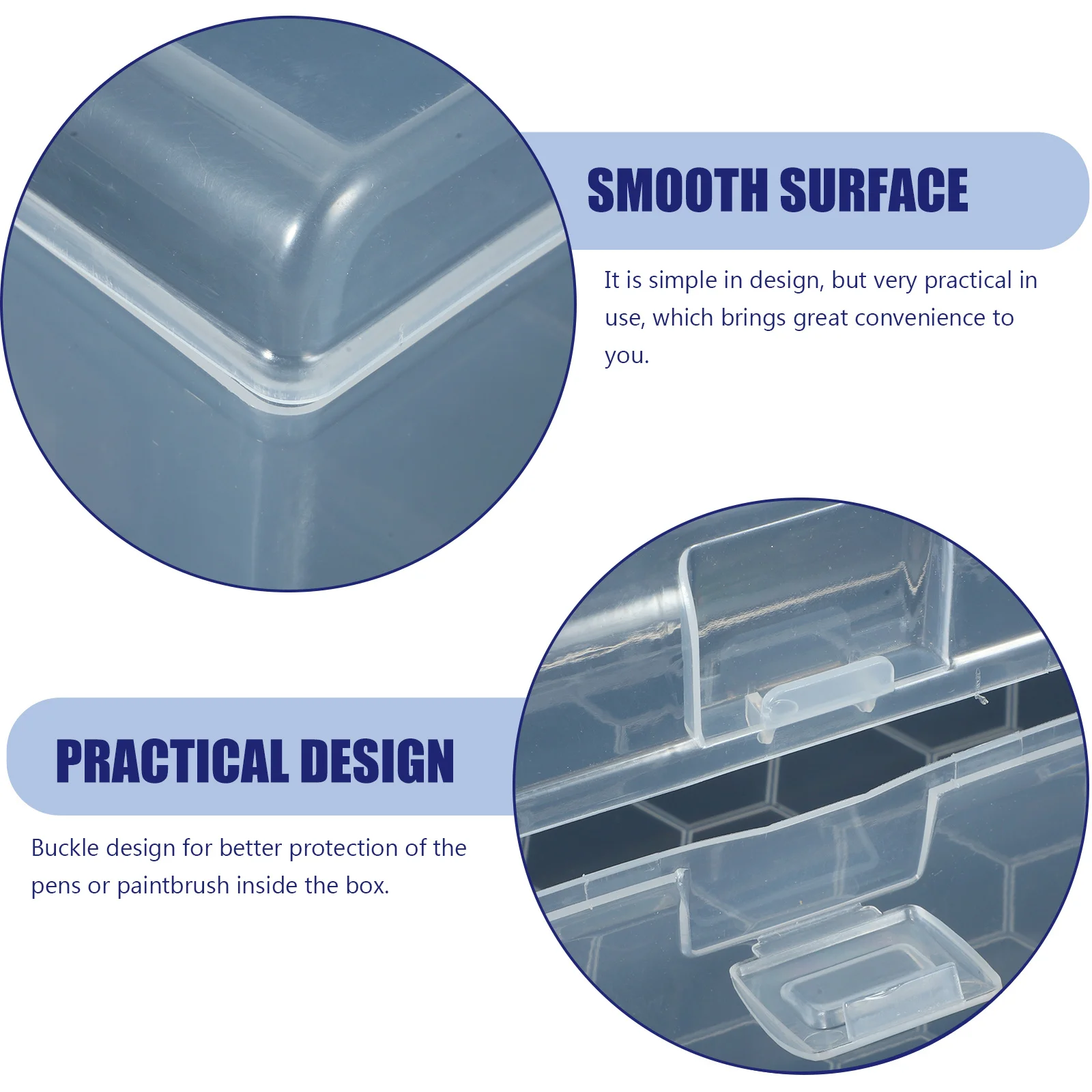 SMOOTH SURFACE

It is simple in design, but very practical in use, which brings great convenience to you.

PRACTICAL DESIGN

Buckle design for better protection of the pens or paintbrush inside the box.