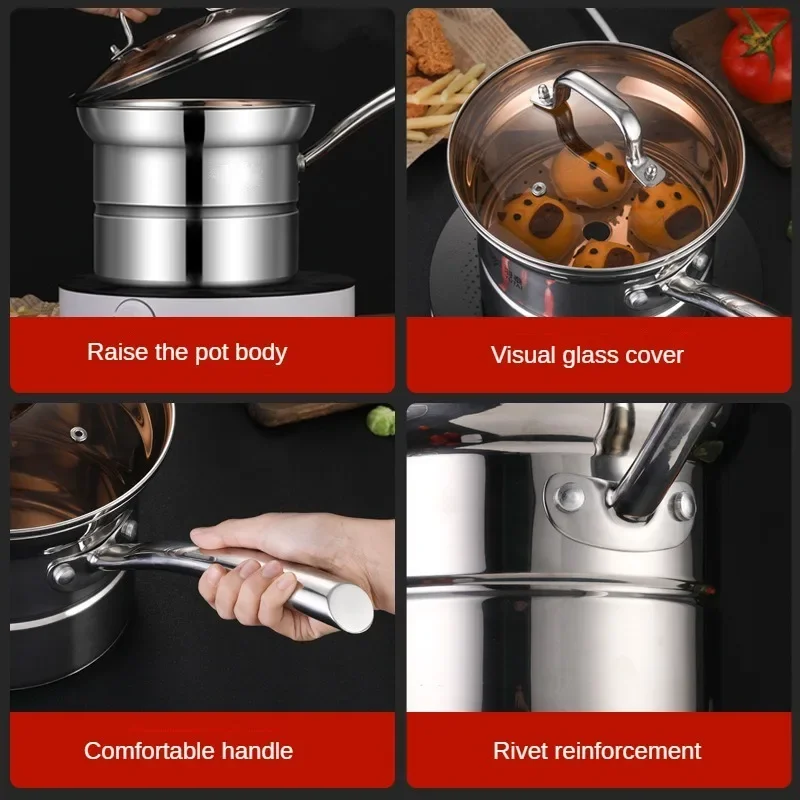 Raise the pot body

Visual glass cover

Comfortable handle

Rivet reinforcement