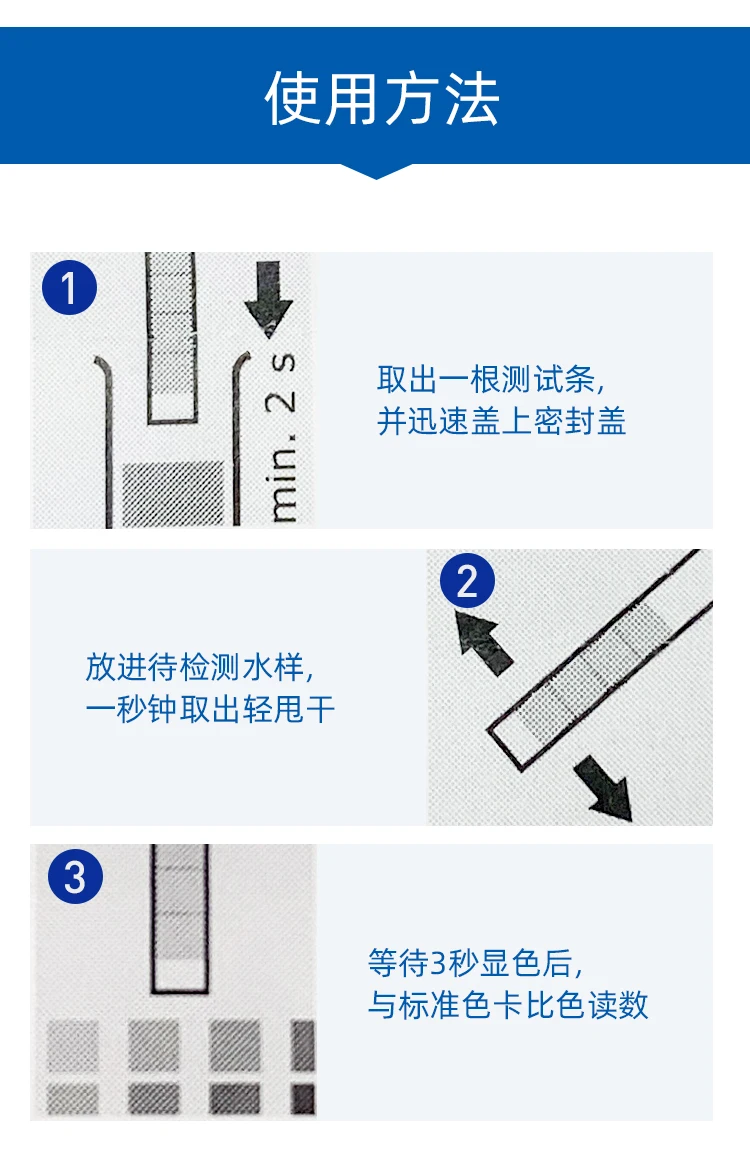 使用方法

1

min. 2 s

取出一根测试条，
并迅速盖上密封盖

2

放进待检测水样，
一秒钟取出轻甩干

3

等待3秒显色后，
与标准色卡比色读数