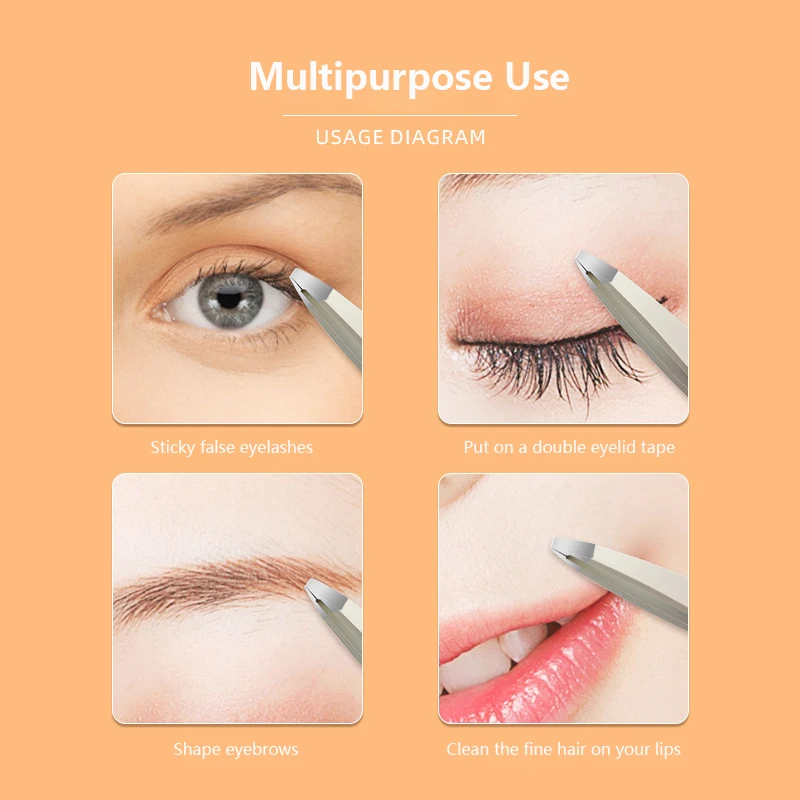 Multipurpose Use

USAGE DIAGRAM

Sticky false eyelashes

Put on a double eyelid tape

Shape eyebrows

Clean the fine hair on your lips