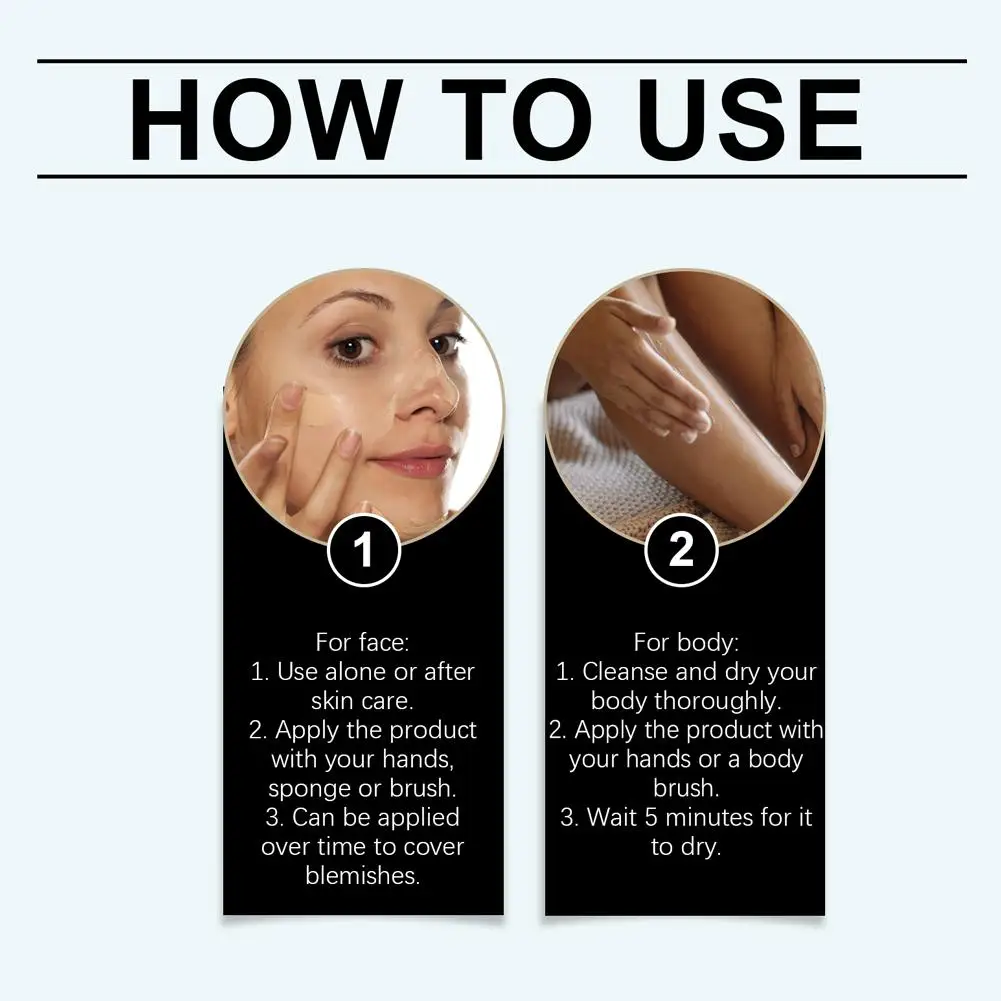 HOW TO USE

1

For face:
1. Use alone or after skin care.
2. Apply the product with your hands, sponge or brush.
3. Can be applied over time to cover blemishes.

2

For body:
1. Cleanse and dry your body thoroughly.
2. Apply the product with your hands or a body brush.
3. Wait 5 minutes for it to dry.