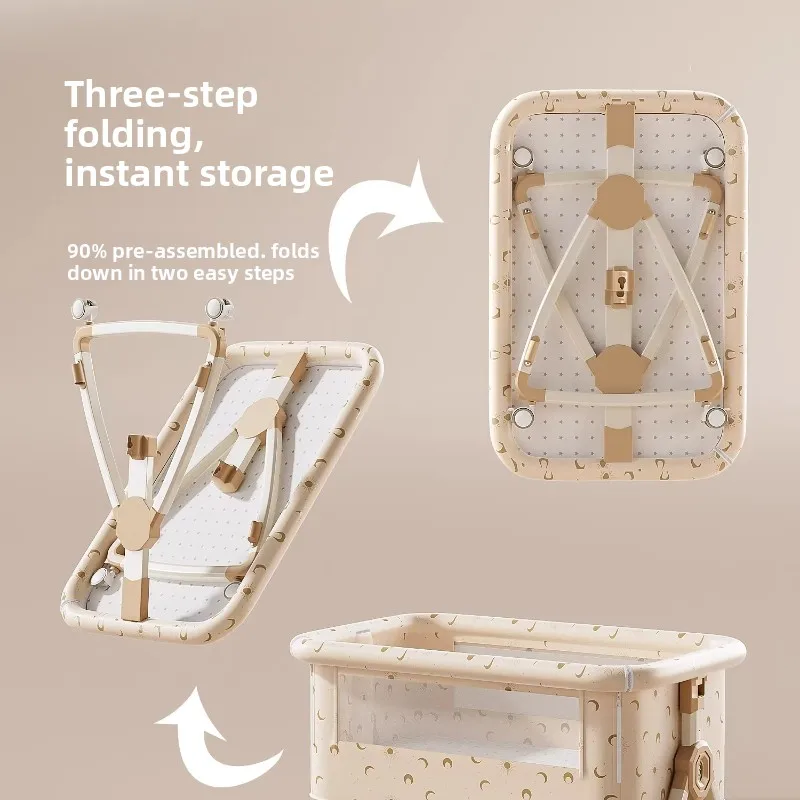 Three-step folding, instant storage

90% pre-assembled. folds down in two easy steps