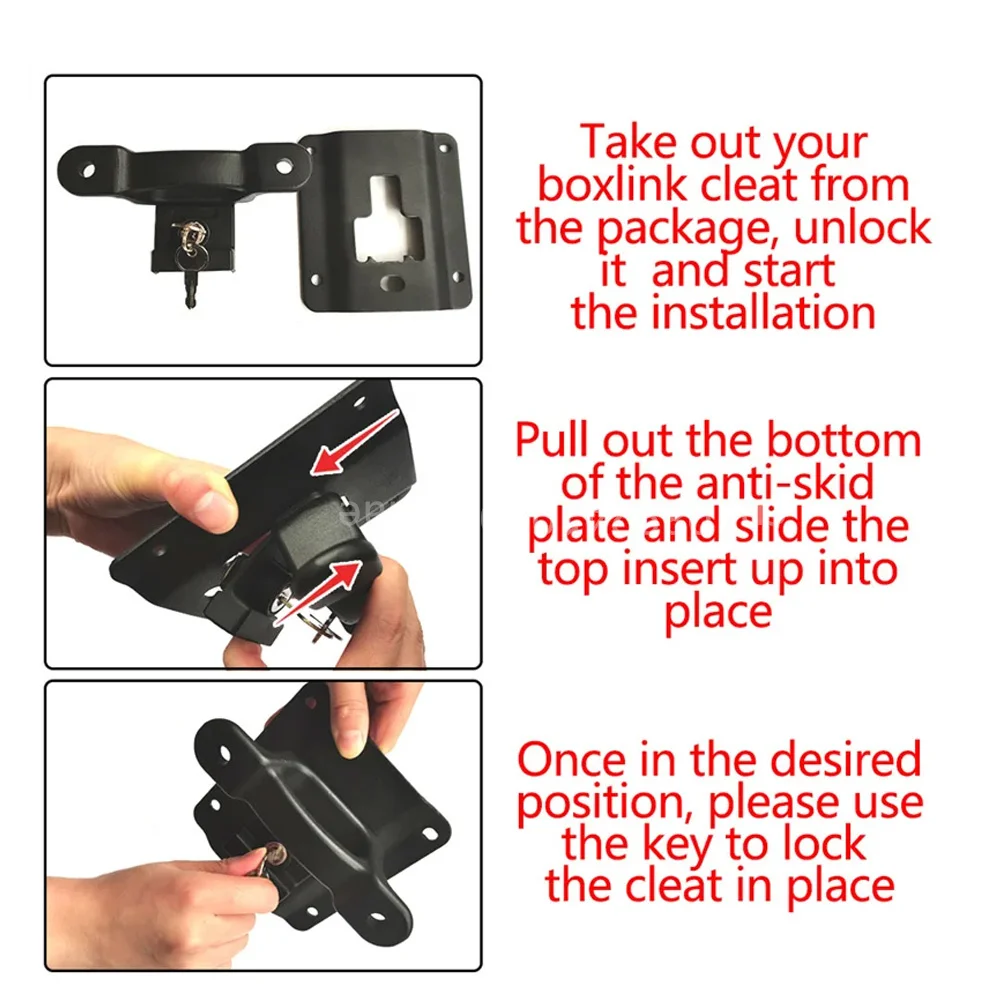 Take out your boxlink cleat from the package, unlock it and start the installation

Pull out the bottom of the anti-skid plate and slide the top insert up into place

Once in the desired position, please use the key to lock the cleat in place