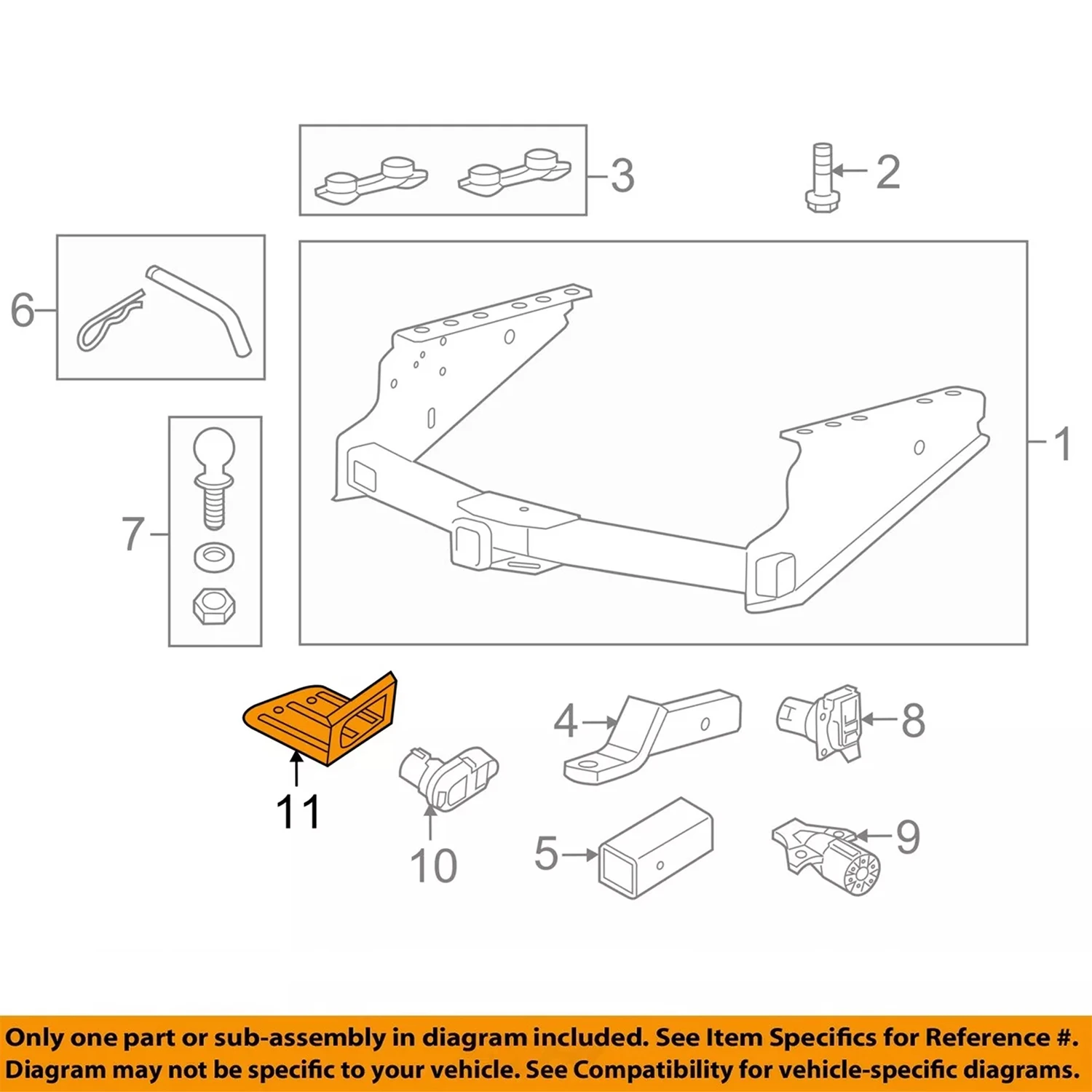 3

2

6

1

7

4

8

11

10

5

9

Only one part or sub-assembly in diagram included. See Item Specifics for Reference #.
Diagram may not be specific to your vehicle. See Compatibility for vehicle-specific diagrams.