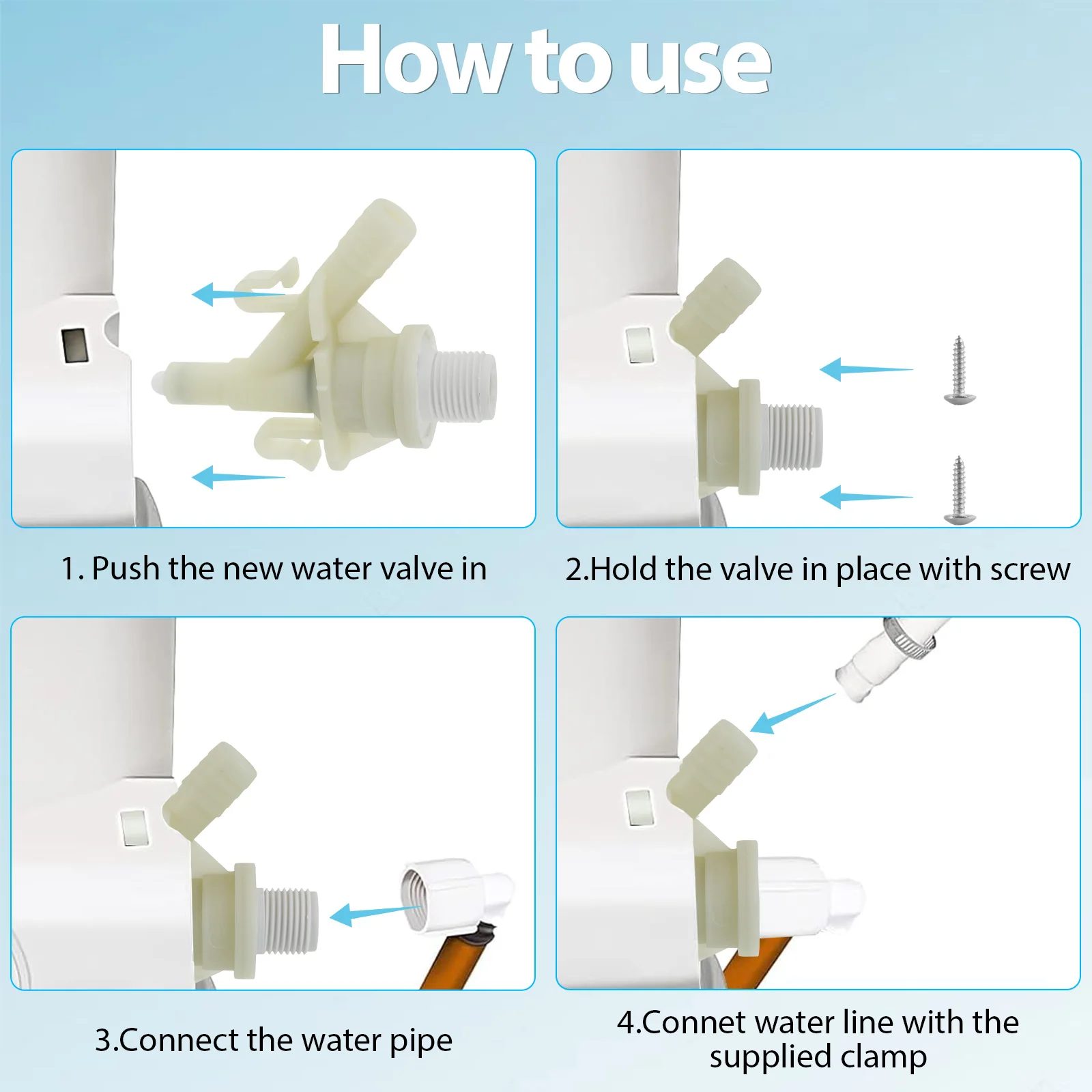 How to use

1. Push the new water valve in

2.Hold the valve in place with screw

3.Connect the water pipe

4.Connet water line with the supplied clamp