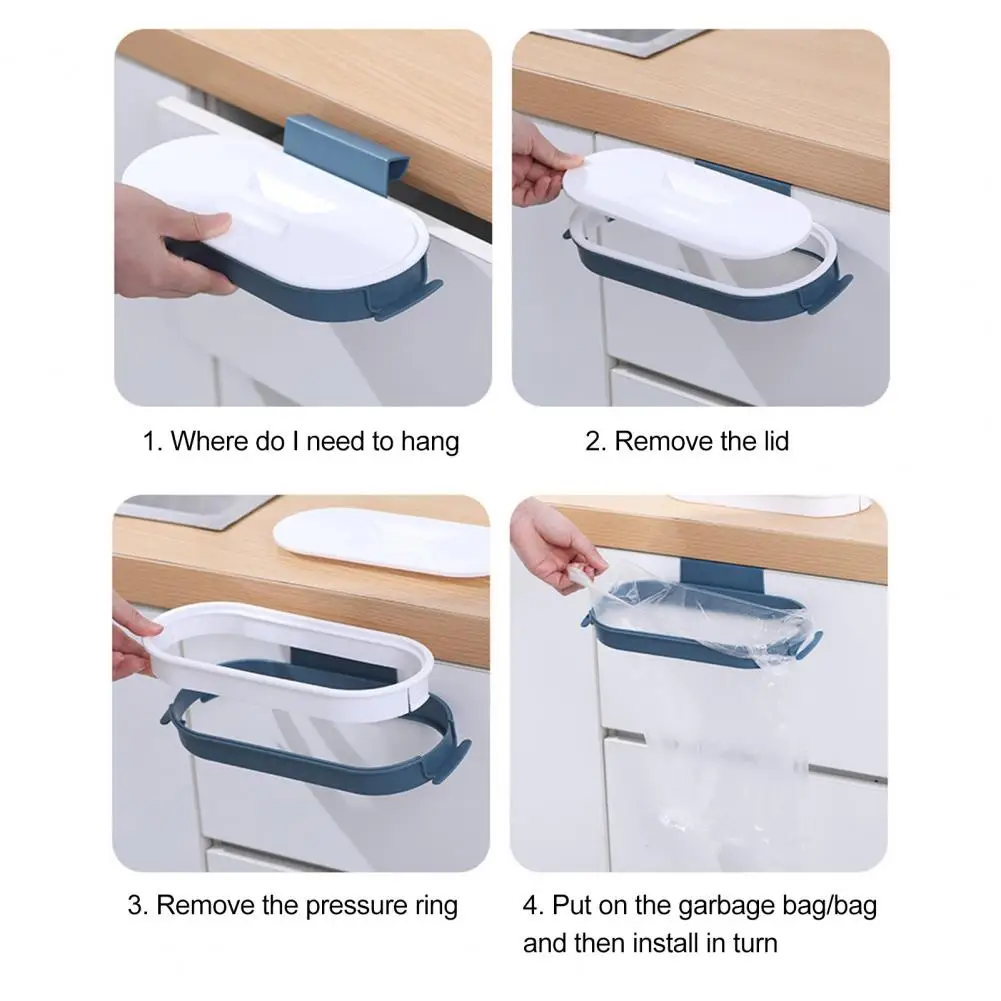 1. Where do I need to hang

2. Remove the lid

3. Remove the pressure ring

4. Put on the garbage bag/bag and then install in turn