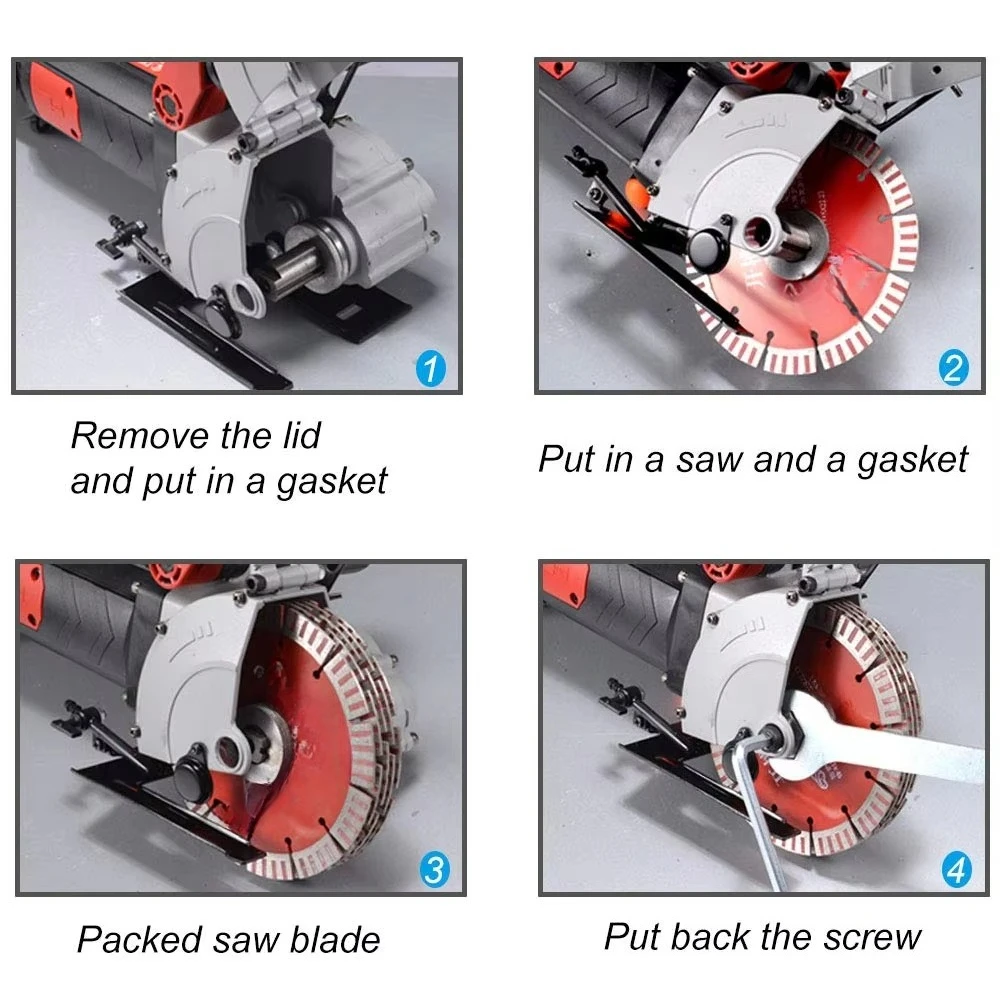 1

Remove the lid and put in a gasket

2

Put in a saw and a gasket

3

Packed saw blade

4

Put back the screw