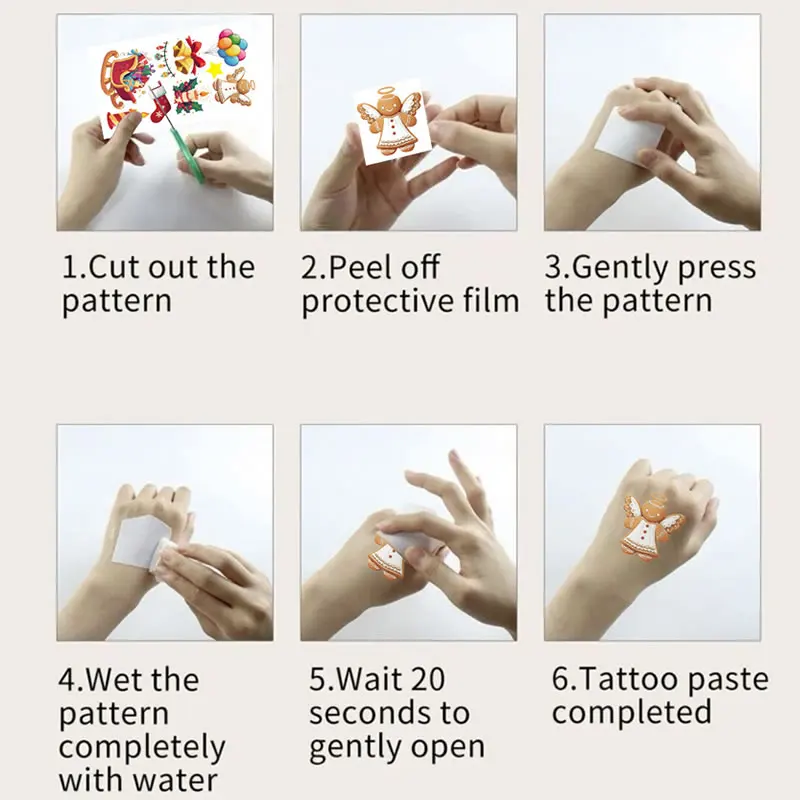 1.Cut out the pattern

2.Peel off protective film

3.Gently press the pattern

4.Wet the pattern completely with water

5.Wait 20 seconds to gently open

6.Tattoo paste completed