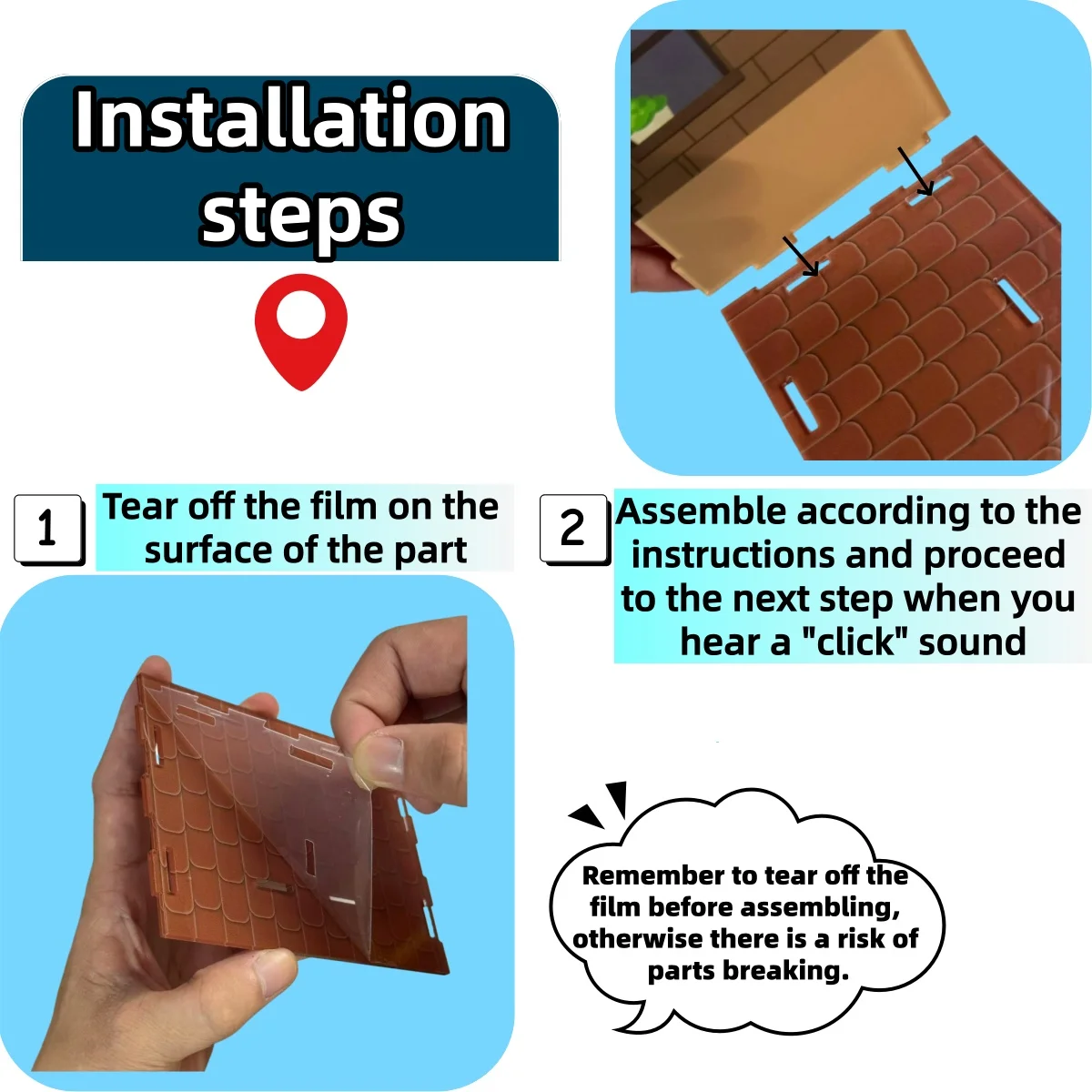 Installation steps

1 Tear off the film on the surface of the part

2 Assemble according to the instructions and proceed to the next step when you hear a "click" sound

Remember to tear off the film before assembling, otherwise there is a risk of parts breaking.