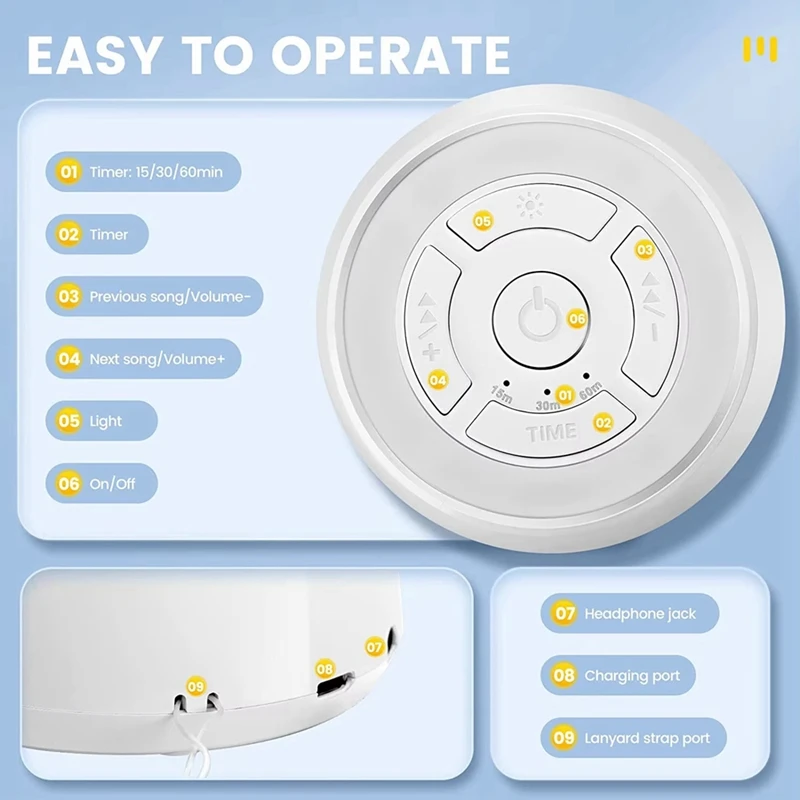 EASY TO OPERATE

01 Timer: 15/30/60min

02 Timer

03 Previous song/Volume-

04 Next song/Volume+

05 Light

06 On/Off

05

03

06

04

15m 30m 01 60m

TIME 02

09

08

07

07 Headphone jack

08 Charging port

09 Lanyard strap port